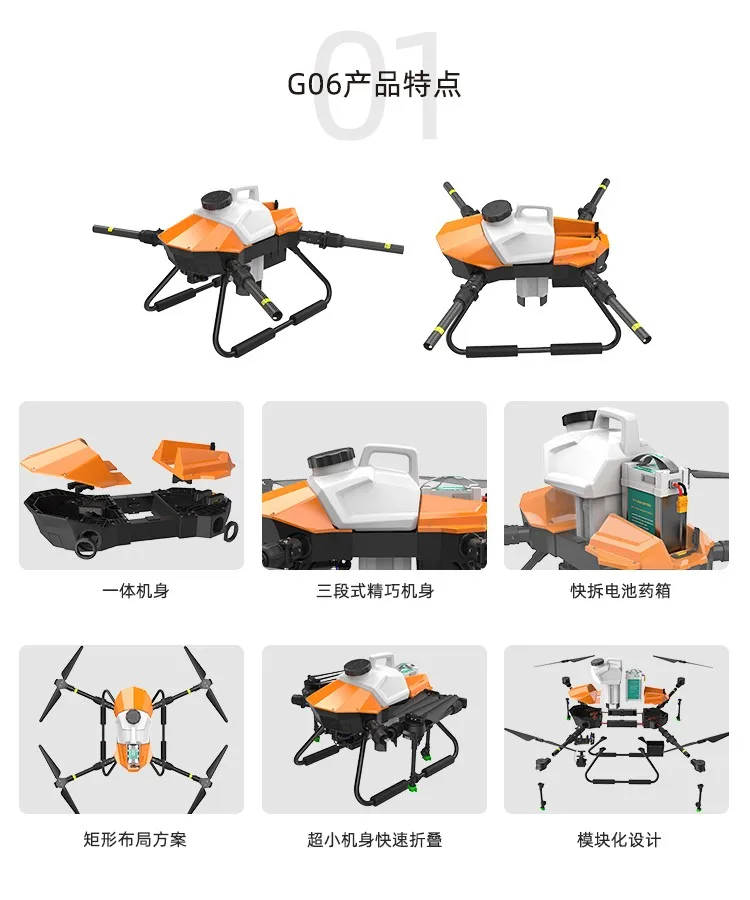 01
G06产品特点

一体机身

三段式精巧机身

快拆电池药箱

矩形布局方案

超小机身快速折叠

模块化设计