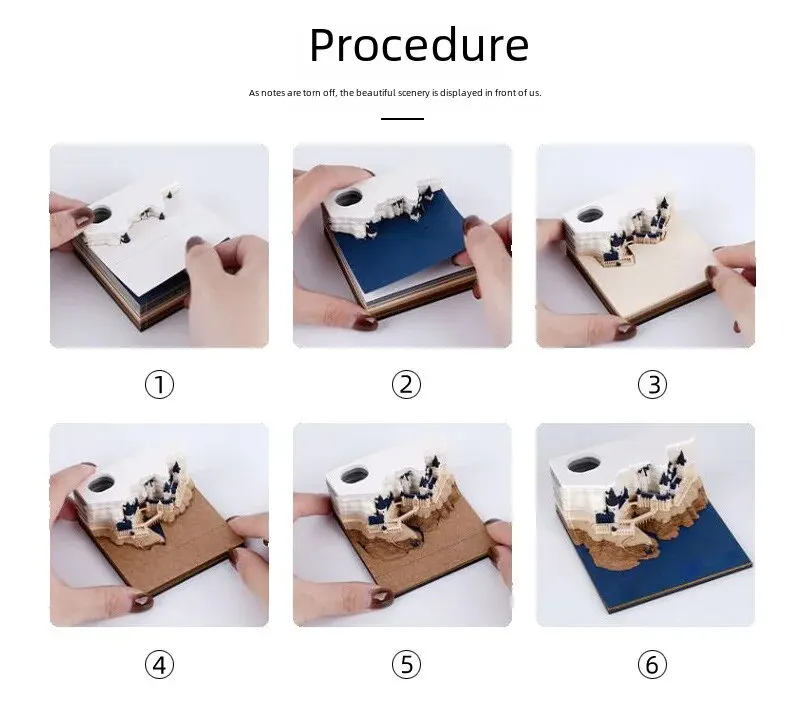 Procedure

As notes are torn off, the beautiful scenery is displayed in front of us.

①

②

③

④

⑤

⑥