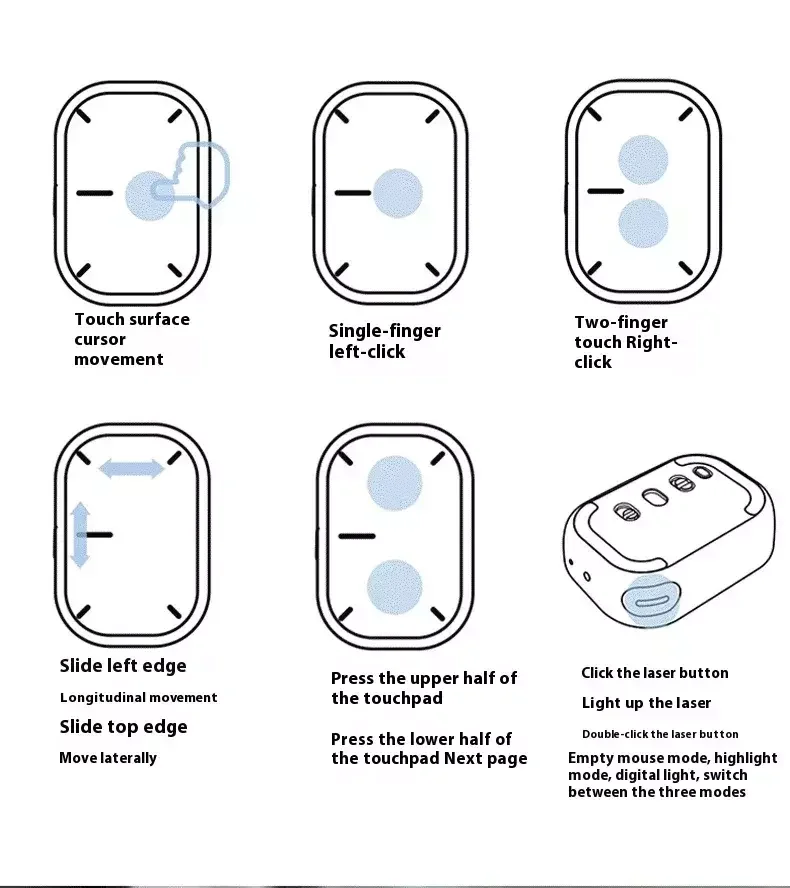 Touch surface cursor movement

Single-finger left-click

Two-finger touch Right-click

Slide left edge

Longitudinal movement

Slide top edge

Move laterally

Press the upper half of the touchpad

Press the lower half of the touchpad Next page

Click the laser button

Light up the laser

Double-click the laser button

Empty mouse mode, highlight mode, digital light, switch between the three modes