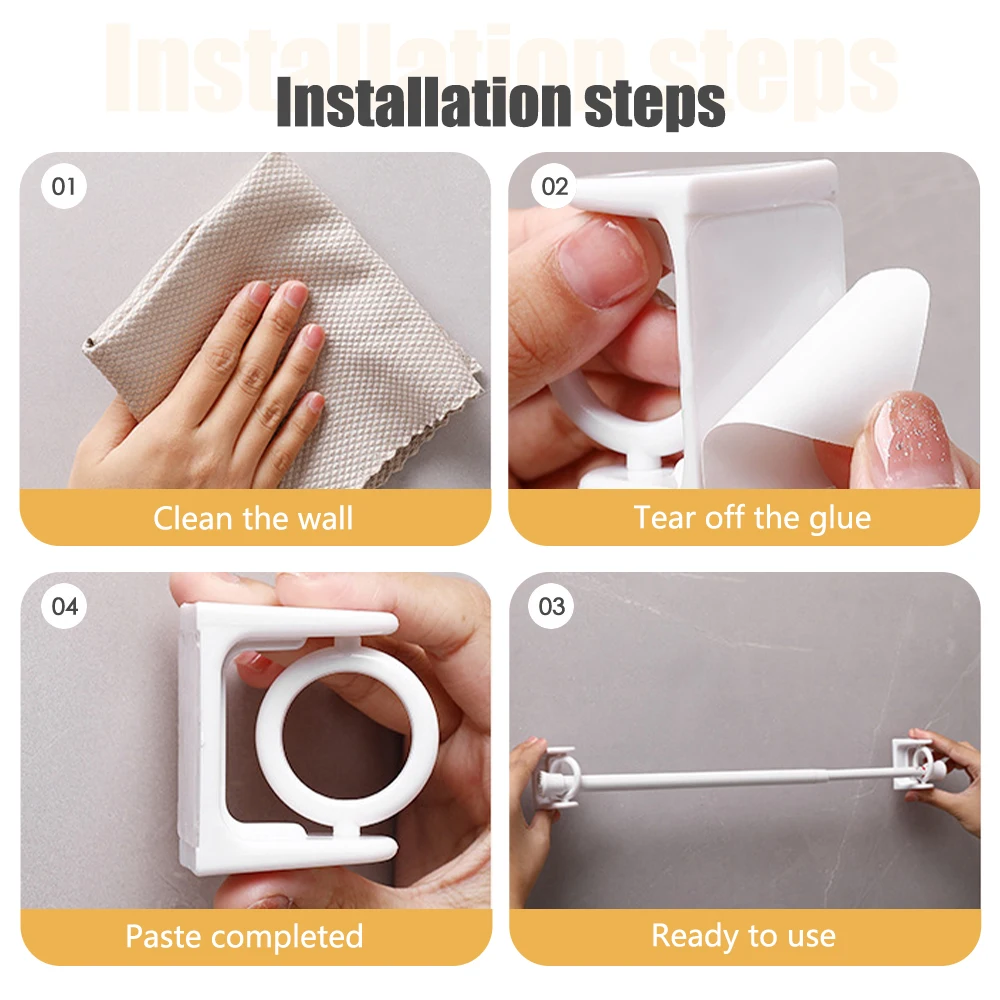 Installation steps

Installation steps

01

Clean the wall

02

Tear off the glue

04

Paste completed

03

Ready to use