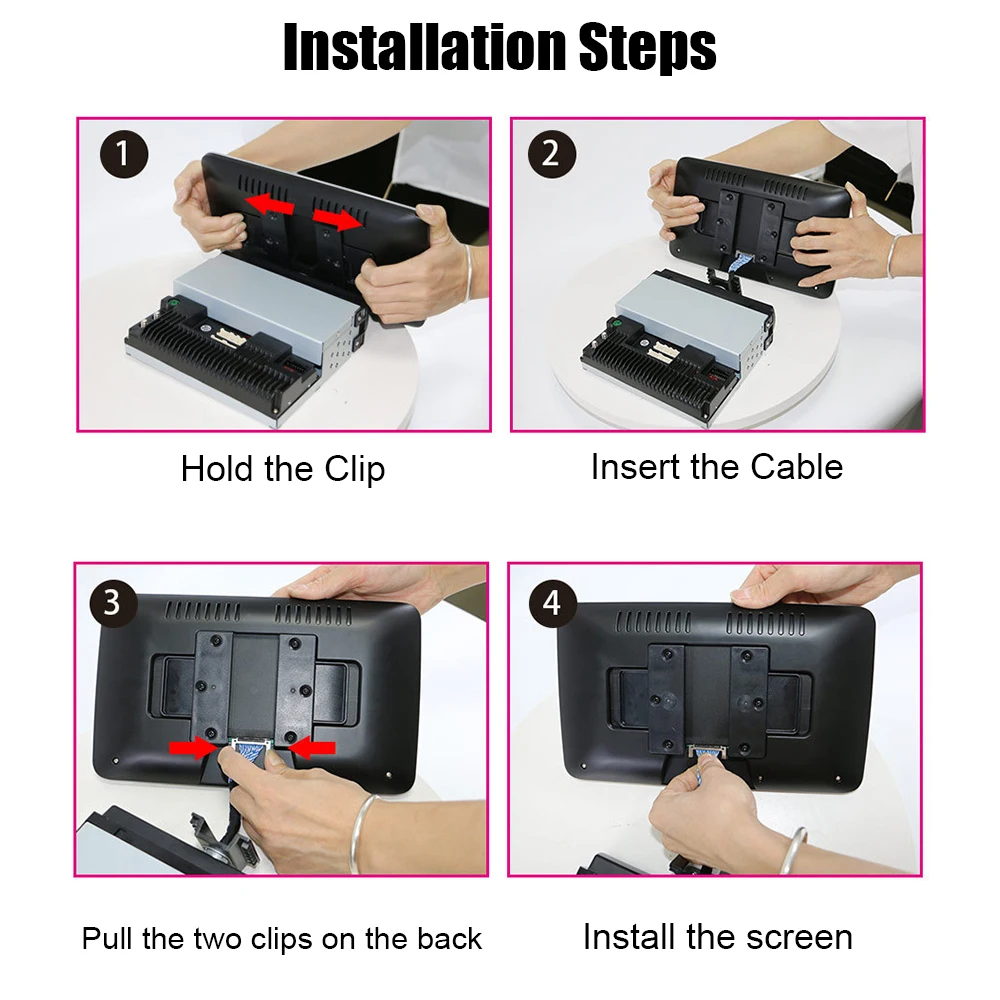 Installation Steps

1

Hold the Clip

2

Insert the Cable

3

Pull the two clips on the back

4

Install the screen