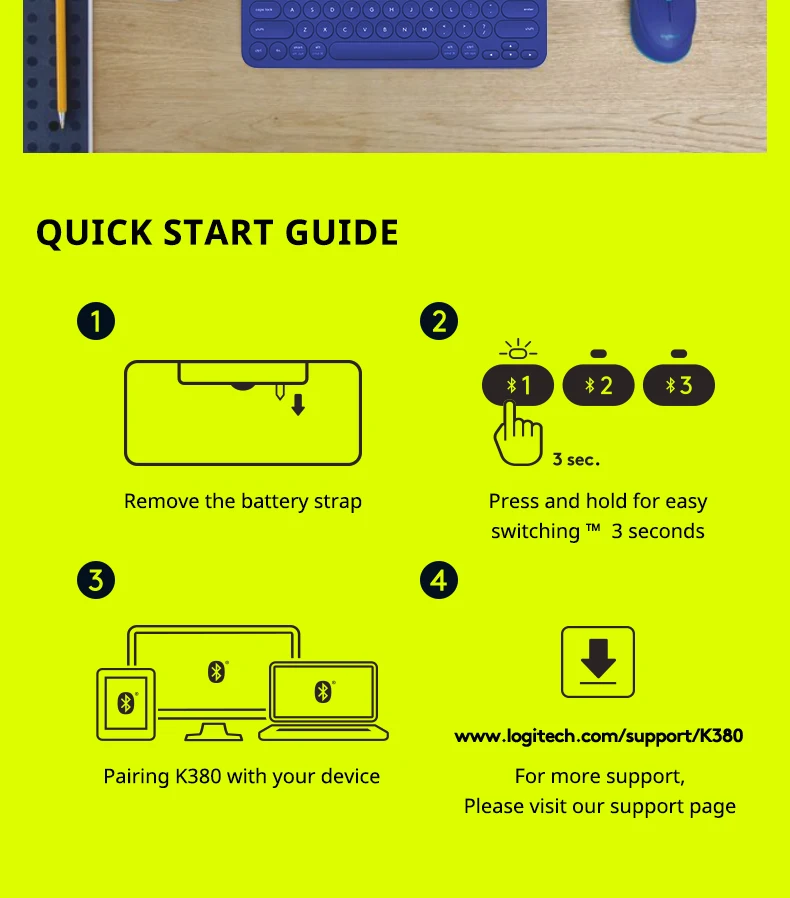 QUICK START GUIDE

1

Remove the battery strap

2

1 2 3

3 sec.

Press and hold for easy switching ™ 3 seconds

3

Pairing K380 with your device

4

www.logitech.com/support/K380

For more support,
Please visit our support page