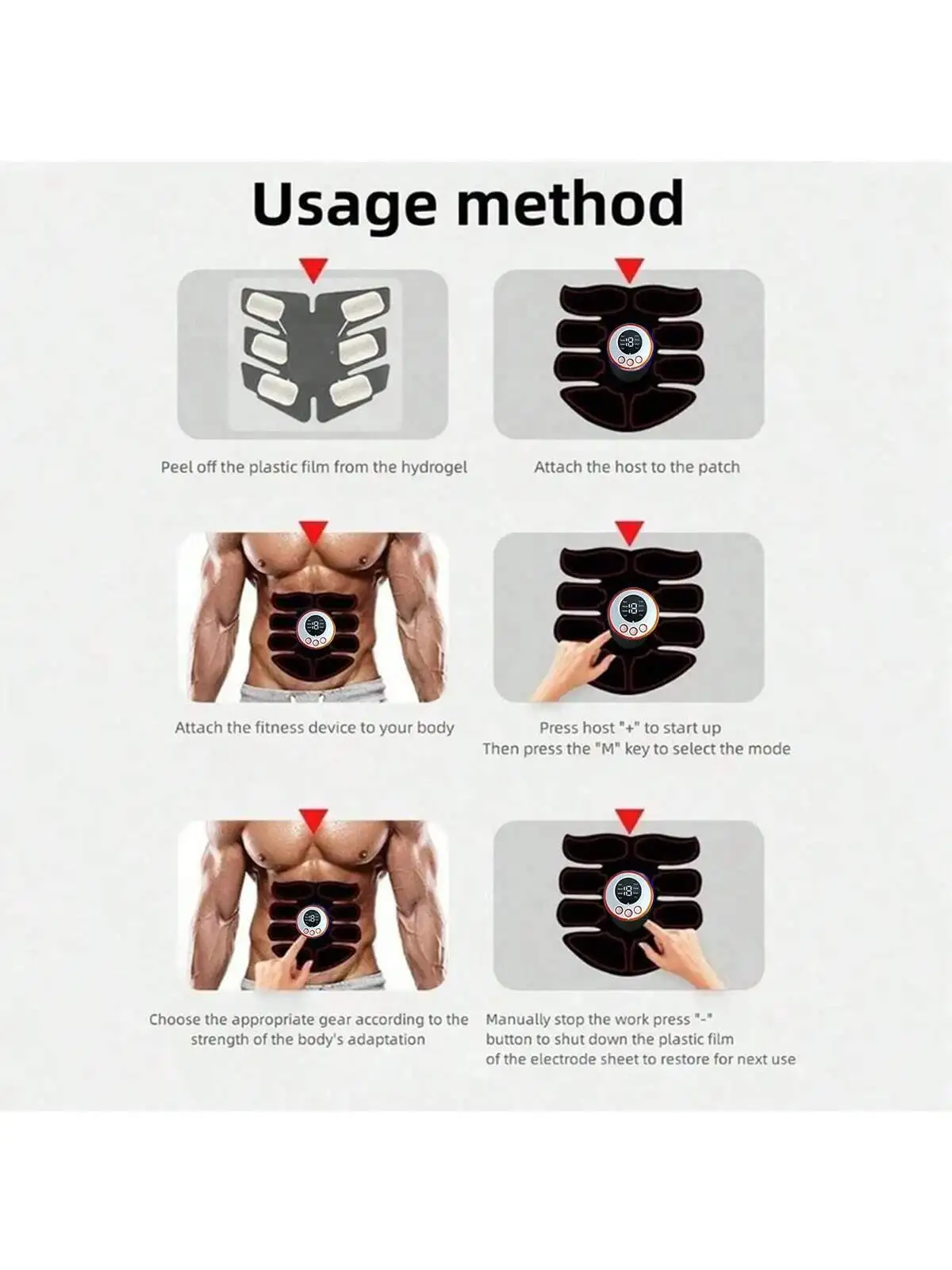 Usage method

Peel off the plastic film from the hydrogel

Attach the host to the patch

Attach the fitness device to your body

Press host "+" to start up
Then press the "M" key to select the mode

Choose the appropriate gear according to the strength of the body's adaptation

Manually stop the work press "-" button to shut down the plastic film of the electrode sheet to restore for next use