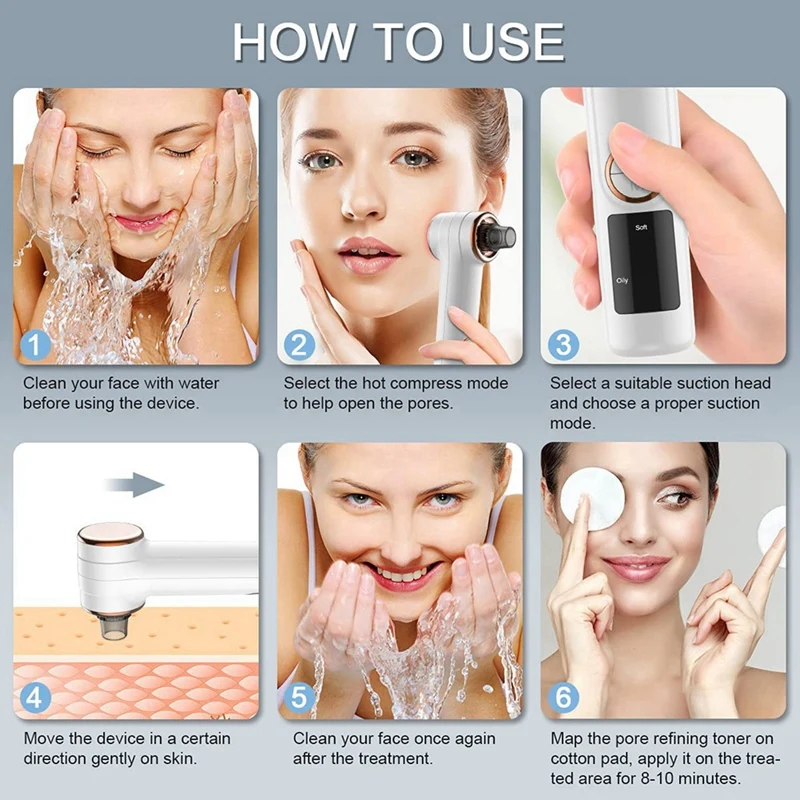 HOW TO USE

1
Clean your face with water before using the device.

2
Select the hot compress mode to help open the pores.

Soft
Oily
3
Select a suitable suction head and choose a proper suction mode.

4
Move the device in a certain direction gently on skin.

5
Clean your face once again after the treatment.

6
Map the pore refining toner on cotton pad, apply it on the treated area for 8-10 minutes.