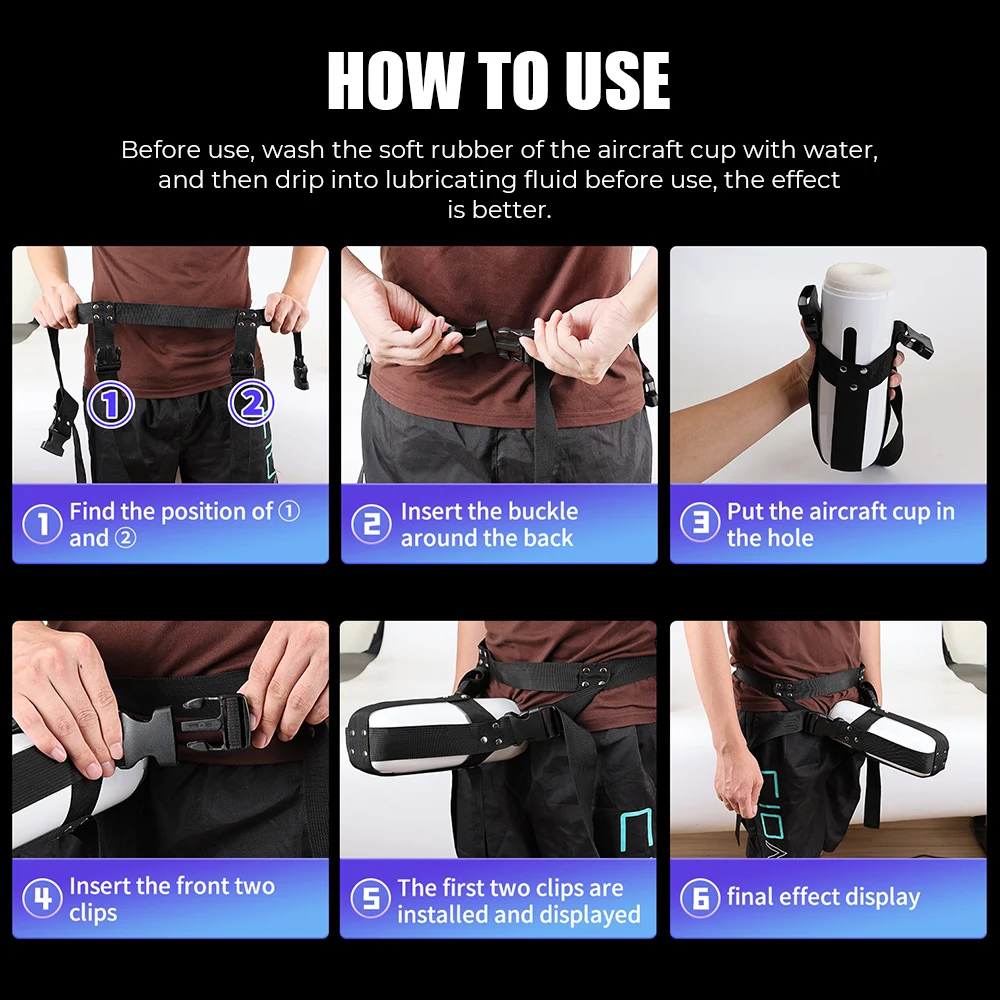 HOW TO USE

Before use, wash the soft rubber of the aircraft cup with water, and then drip into lubricating fluid before use, the effect is better.

①

②

① Find the position of ① and ②

② Insert the buckle around the back

③ Put the aircraft cup in the hole

④ Insert the front two clips

⑤ The first two clips are installed and displayed

⑥ final effect display