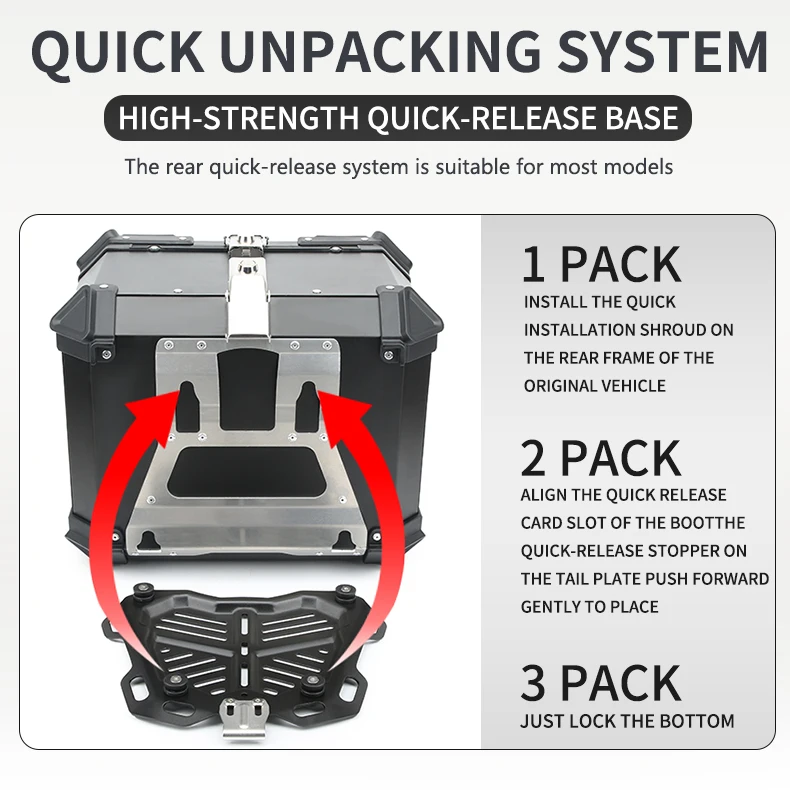 QUICK UNPACKING SYSTEM

HIGH-STRENGTH QUICK-RELEASE BASE

The rear quick-release system is suitable for most models

1 PACK
INSTALL THE QUICK INSTALLATION SHROUD ON THE REAR FRAME OF THE ORIGINAL VEHICLE

2 PACK
ALIGN THE QUICK RELEASE CARD SLOT OF THE BOOTTHE QUICK-RELEASE STOPPER ON THE TAIL PLATE PUSH FORWARD GENTLY TO PLACE

3 PACK
JUST LOCK THE BOTTOM