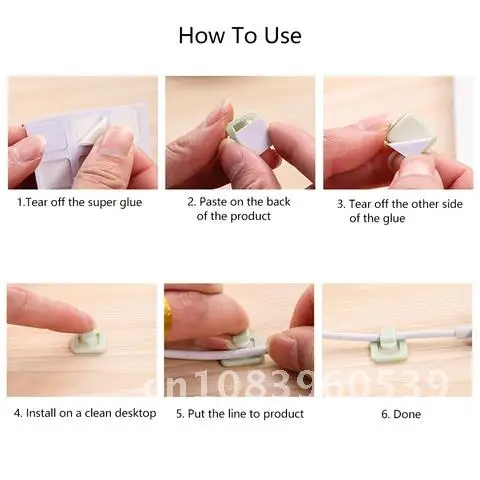 How To Use

1.Tear off the super glue

2. Paste on the back of the product

3. Tear off the other side of the glue

cn1083960539

4. Install on a clean desktop

5. Put the line to product

6. Done