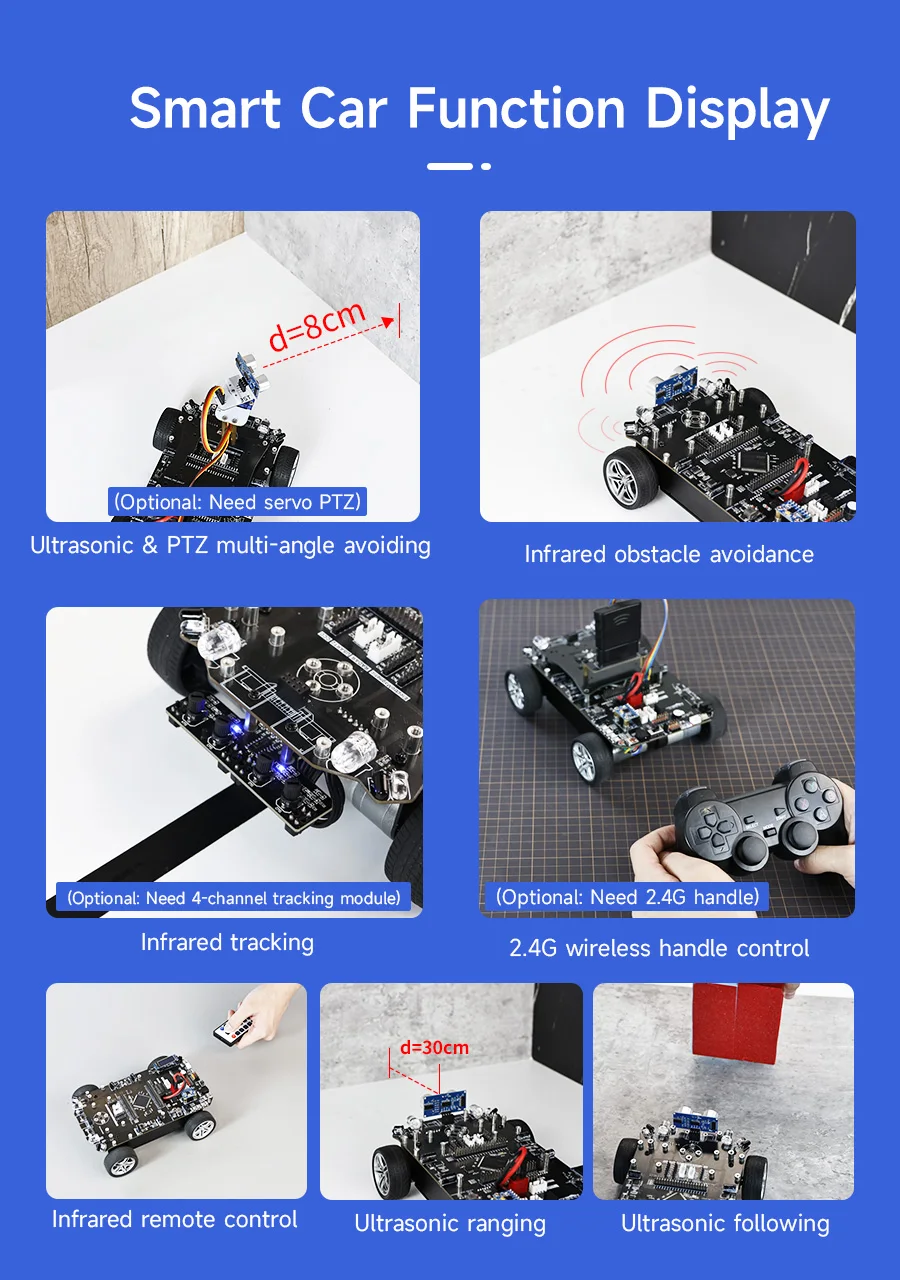 Smart Car Function Display

d=8cm

(Optional: Need servo PTZ)

Ultrasonic & PTZ multi-angle avoiding

Infrared obstacle avoidance

(Optional: Need 4-channel tracking module)

Infrared tracking

(Optional: Need 2.4G handle)

2.4G wireless handle control

Infrared remote control

d=30cm

Ultrasonic ranging

Ultrasonic following