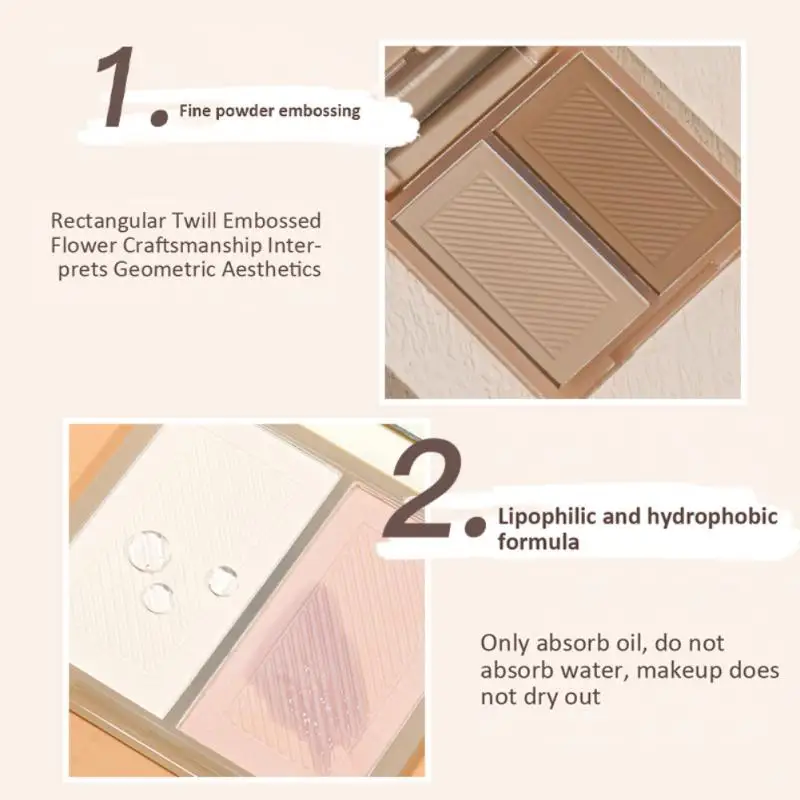 1. Fine powder embossing

Rectangular Twill Embossed Flower Craftsmanship Interprets Geometric Aesthetics

2. Lipophilic and hydrophobic formula

Only absorb oil, do not absorb water, makeup does not dry out