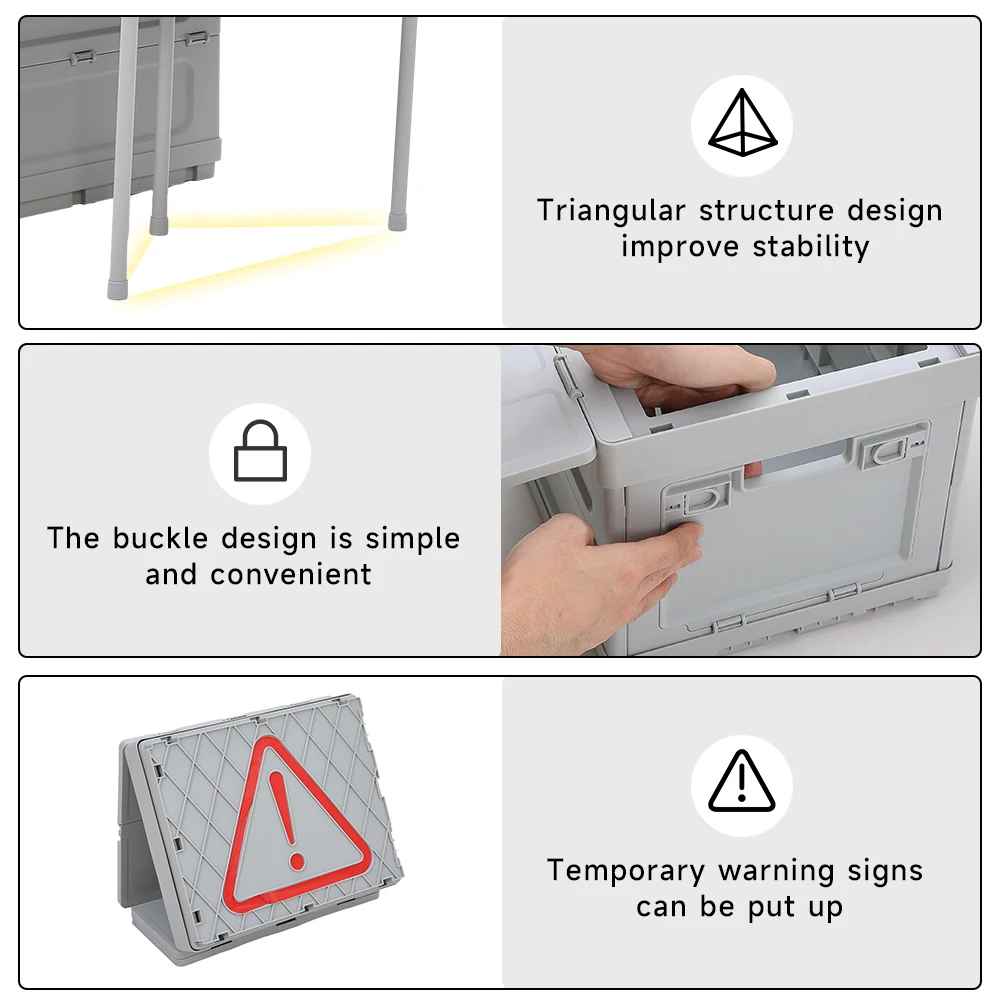 Triangular structure design improve stability

The buckle design is simple and convenient

Temporary warning signs can be put up