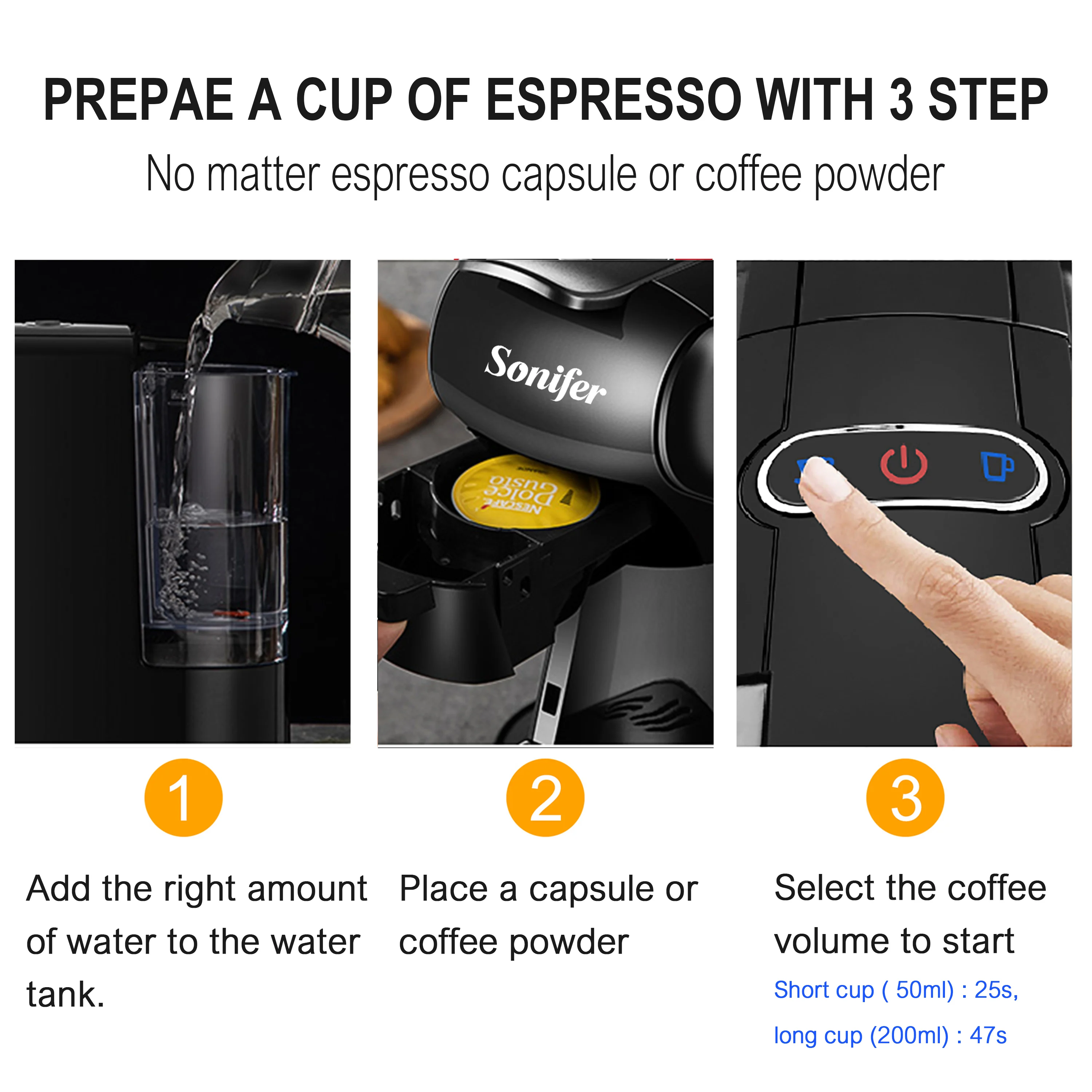 PREPAE A CUP OF ESPRESSO WITH 3 STEP

No matter espresso capsule or coffee powder

Sonifer

NESCAFÉ Dolce Gusto

1

Add the right amount of water to the water tank.

2

Place a capsule or coffee powder

3

Select the coffee volume to start

Short cup ( 50ml) : 25s,

long cup (200ml) : 47s