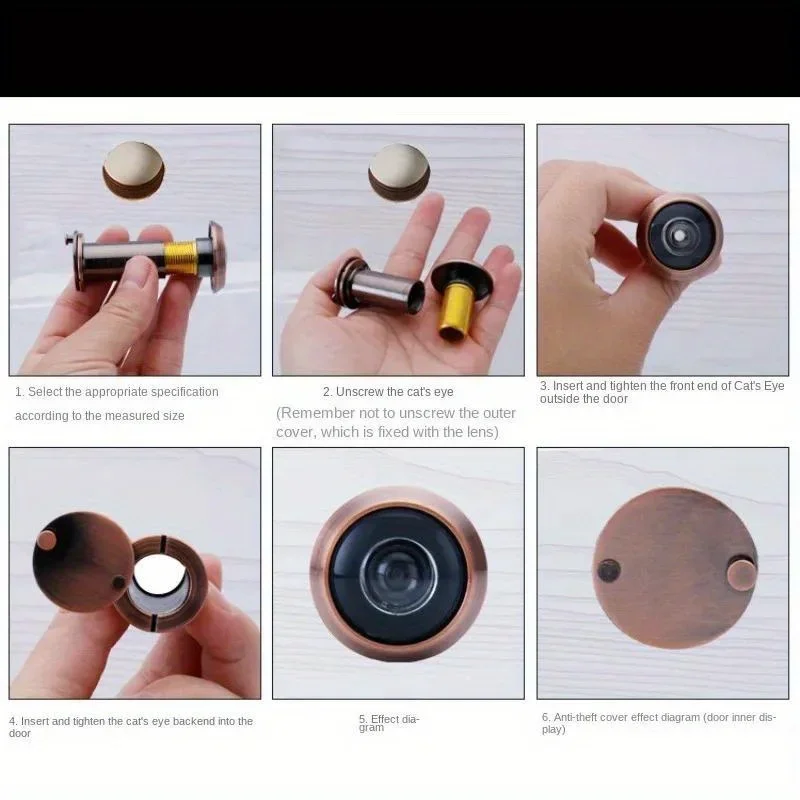 1. Select the appropriate specification according to the measured size

2. Unscrew the cat's eye

(Remember not to unscrew the outer cover, which is fixed with the lens)

3. Insert and tighten the front end of Cat's Eye outside the door

4. Insert and tighten the cat's eye backend into the door

5. Effect diagram

6. Anti-theft cover effect diagram (door inner display)