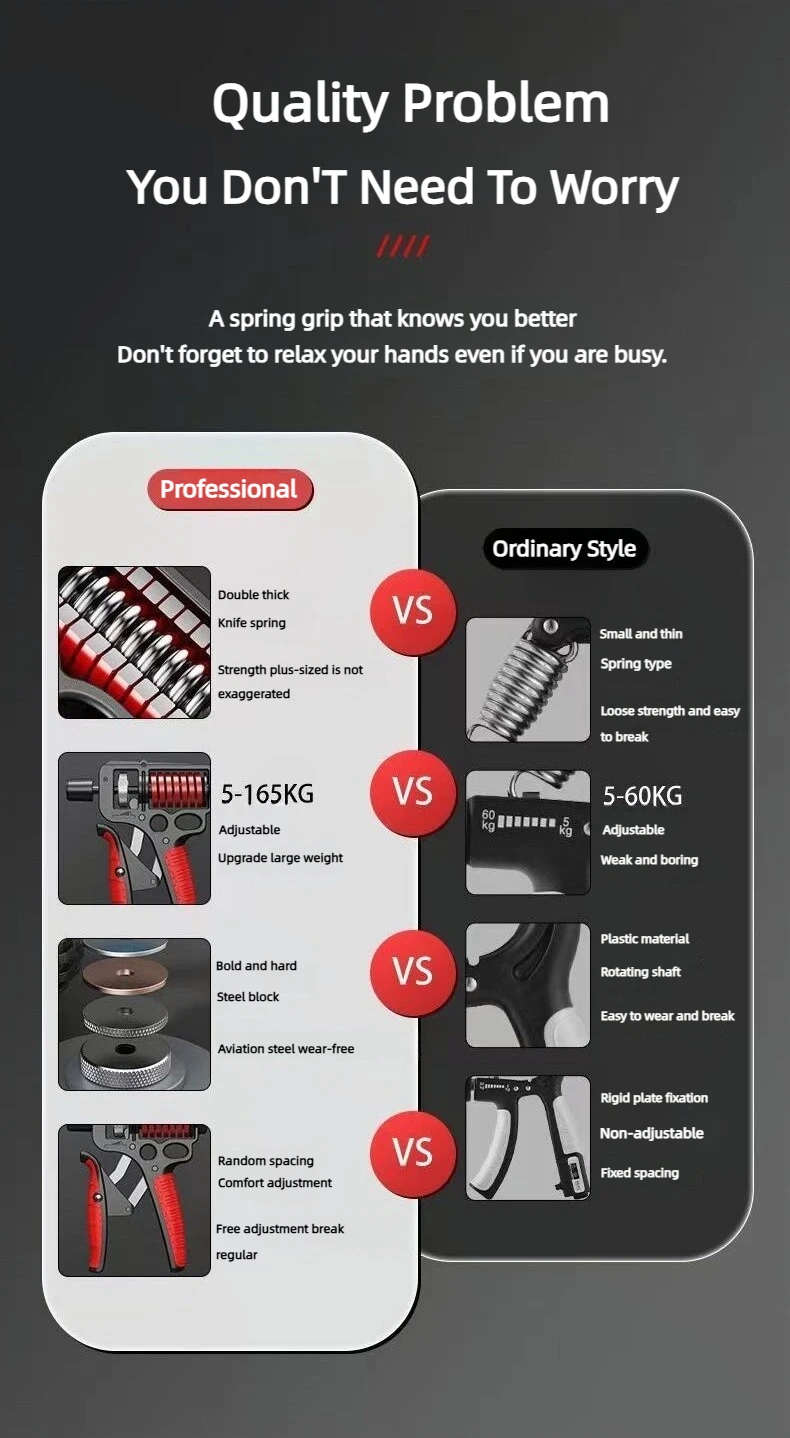 Quality Problem
You Don'T Need To Worry

////

A spring grip that knows you better
Don't forget to relax your hands even if you are busy.

Professional

Double thick
Knife spring

Strength plus-sized is not exaggerated

5-165KG
Adjustable
Upgrade large weight

Bold and hard
Steel block

Aviation steel wear-free

Random spacing
Comfort adjustment

Free adjustment break regular

VS

VS

VS

VS

Ordinary Style

Small and thin
Spring type

Loose strength and easy to break

60 kg 5 kg

5-60KG
Adjustable
Weak and boring

Plastic material
Rotating shaft

Easy to wear and break

Rigid plate fixation
Non-adjustable
Fixed spacing