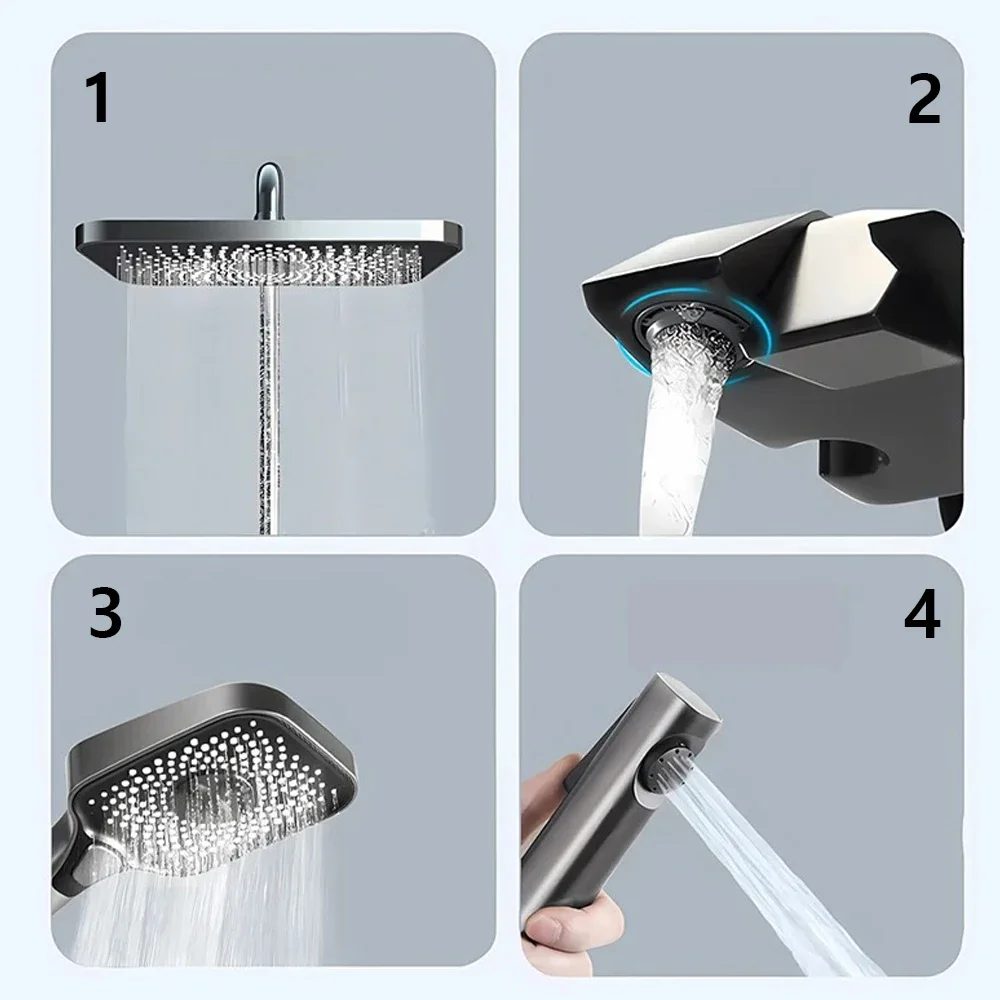 1

2

3

4