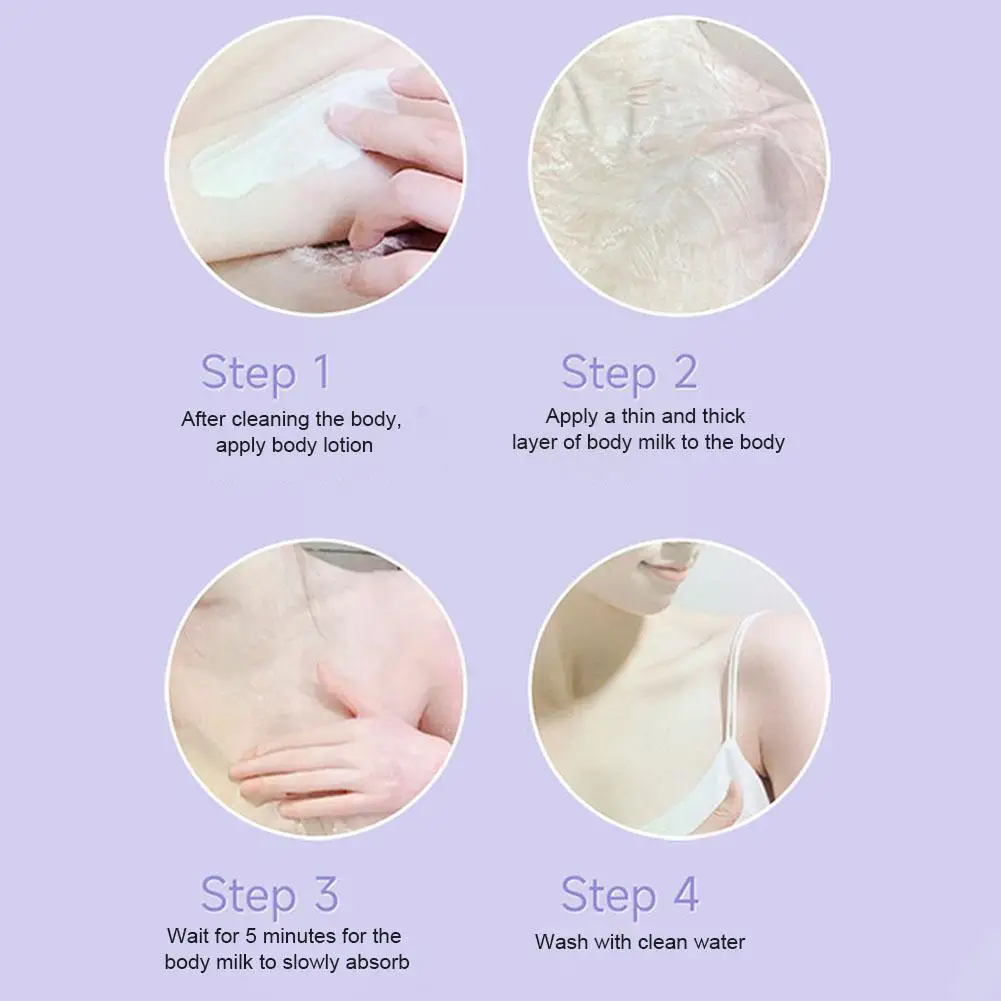 Step 1
After cleaning the body, apply body lotion

Step 2
Apply a thin and thick layer of body milk to the body

Step 3
Wait for 5 minutes for the body milk to slowly absorb

Step 4
Wash with clean water