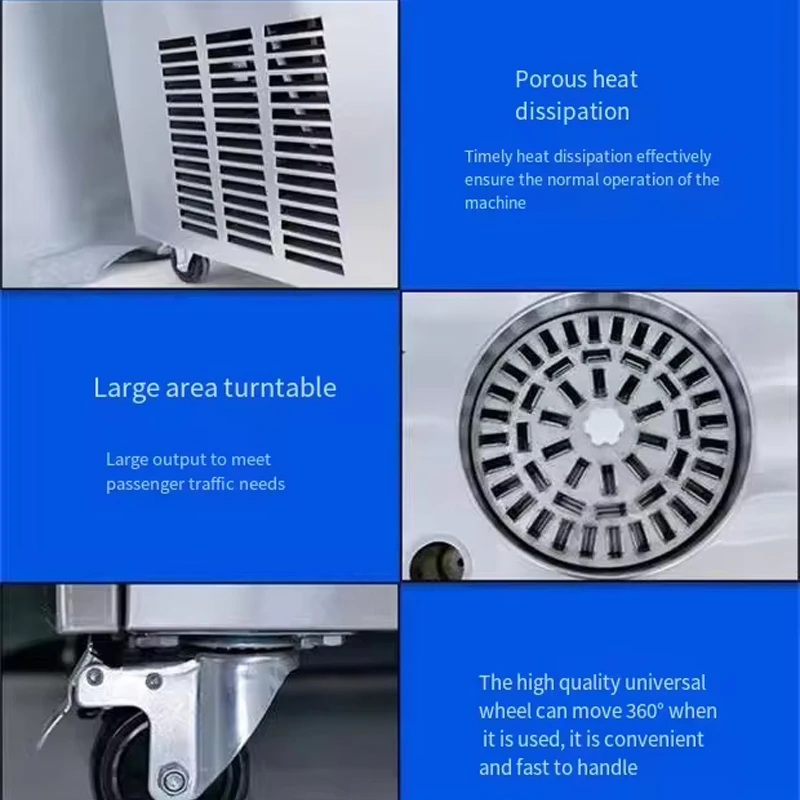 Porous heat dissipation

Timely heat dissipation effectively ensure the normal operation of the machine

Large area turntable

Large output to meet passenger traffic needs

The high quality universal wheel can move 360° when it is used, it is convenient and fast to handle