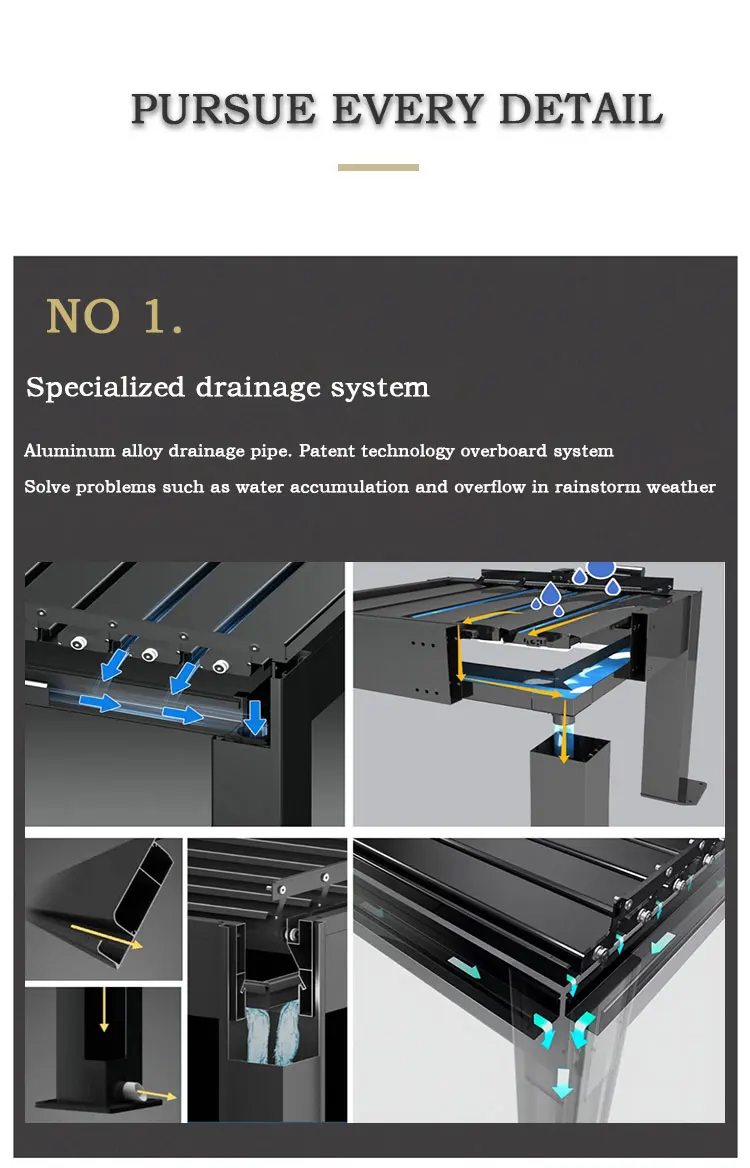 PURSUE EVERY DETAIL

NO 1.

Specialized drainage system

Aluminum alloy drainage pipe. Patent technology overboard system

Solve problems such as water accumulation and overflow in rainstorm weather