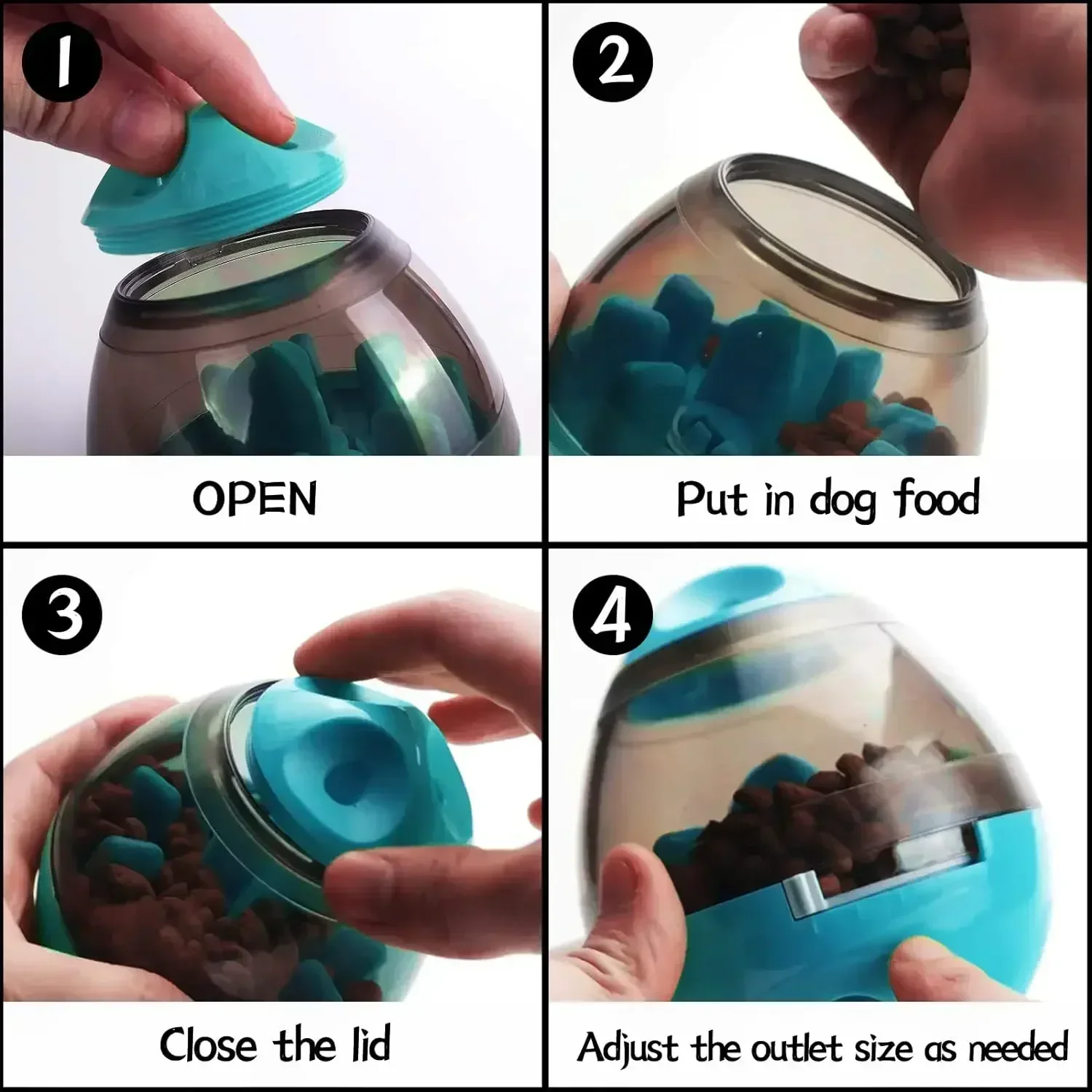 1

OPEN

2

Put in dog food

3

Close the lid

4

Adjust the outlet size as needed