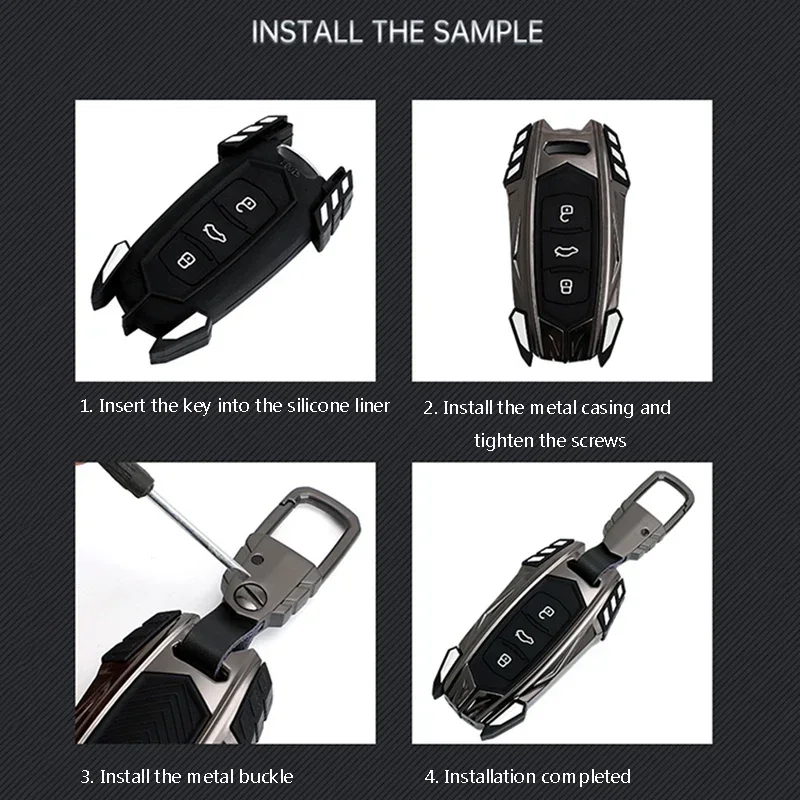 INSTALL THE SAMPLE

1. Insert the key into the silicone liner

2. Install the metal casing and tighten the screws

3. Install the metal buckle

4. Installation completed