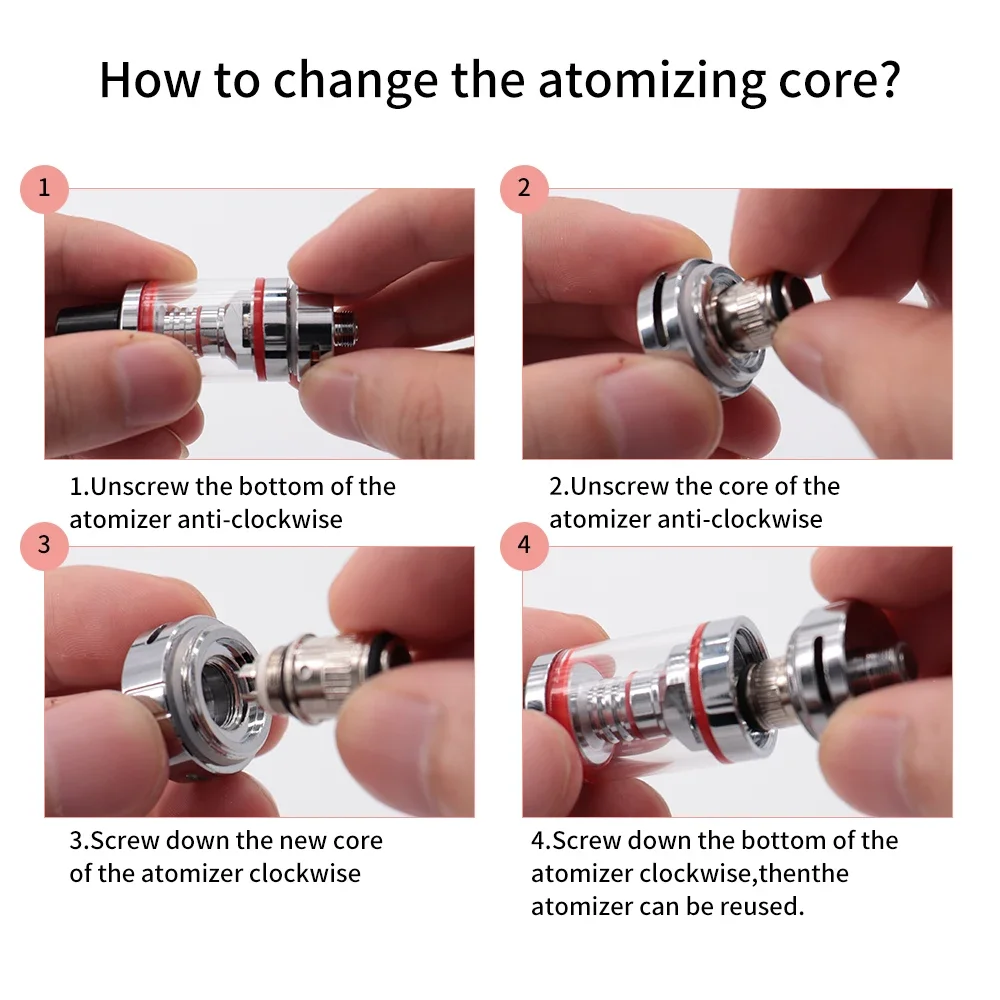 How to change the atomizing core?

1

1.Unscrew the bottom of the atomizer anti-clockwise

2

2.Unscrew the core of the atomizer anti-clockwise

3

3.Screw down the new core of the atomizer clockwise

4

4.Screw down the bottom of the atomizer clockwise,thenthe atomizer can be reused.