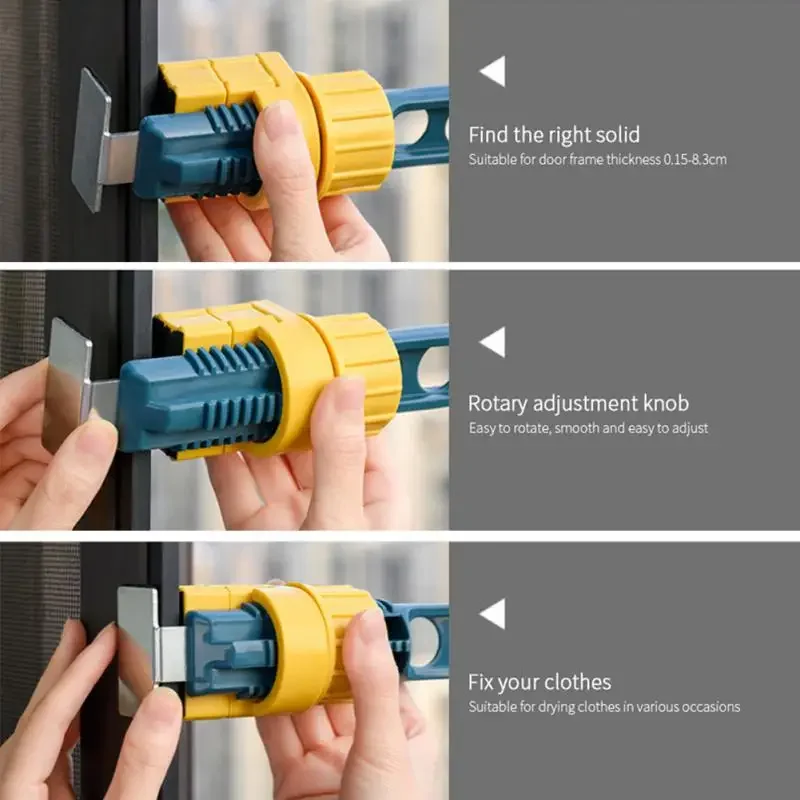 Find the right solid
Suitable for door frame thickness 0.15-8.3cm

Rotary adjustment knob
Easy to rotate, smooth and easy to adjust

Fix your clothes
Suitable for drying clothes in various occasions