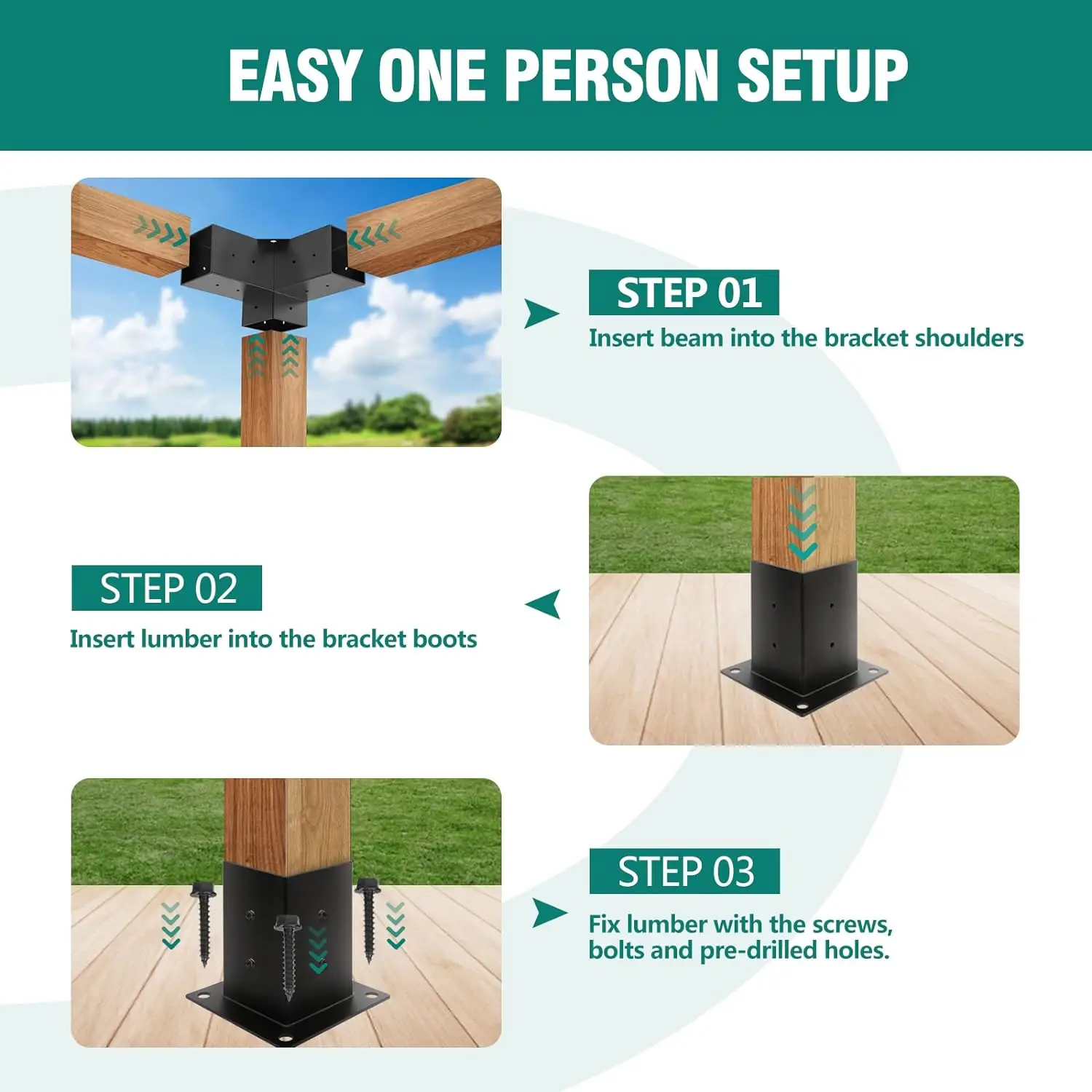 EASY ONE PERSON SETUP

STEP 01
Insert beam into the bracket shoulders

STEP 02
Insert lumber into the bracket boots

STEP 03
Fix lumber with the screws, bolts and pre-drilled holes.