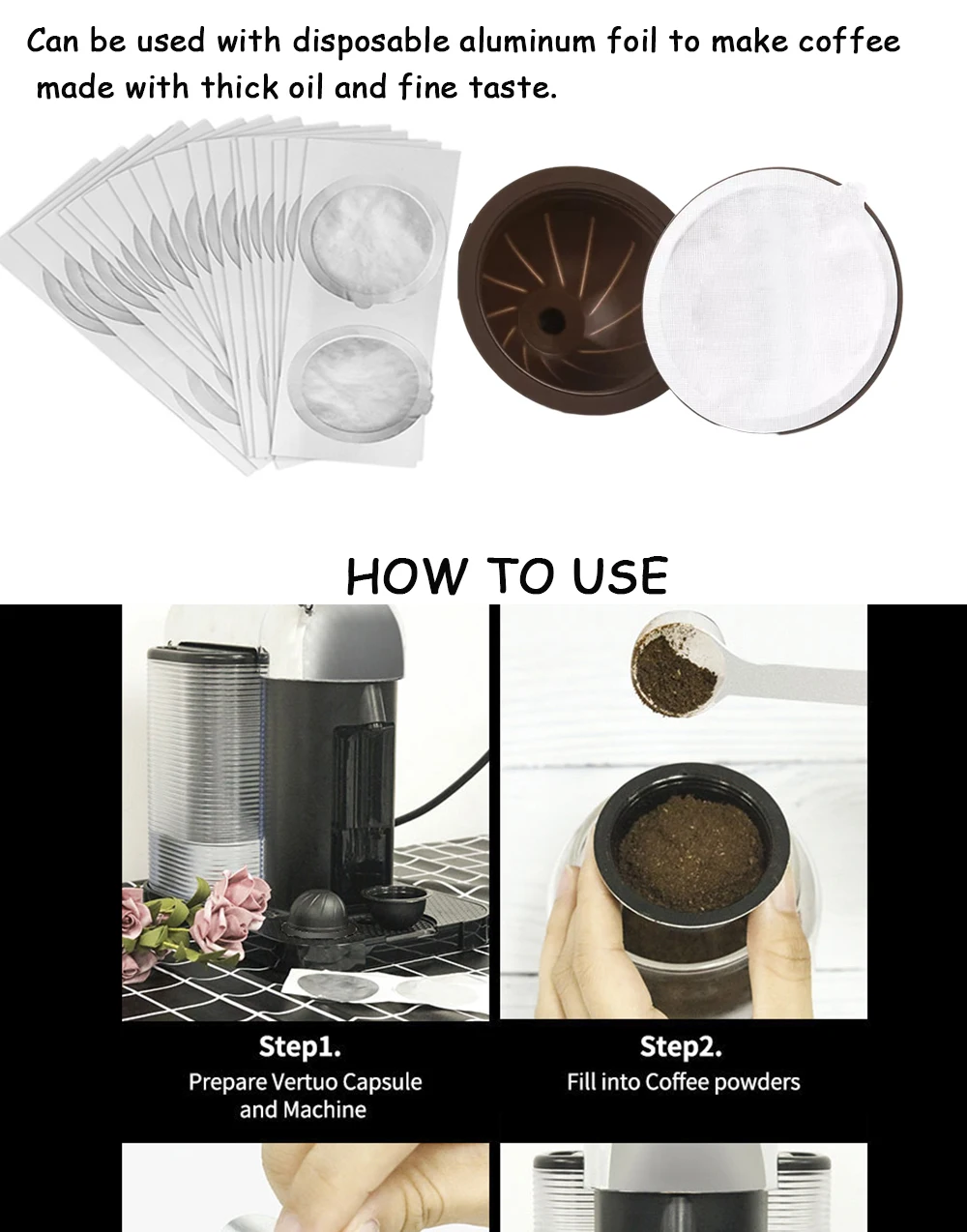 Can be used with disposable aluminum foil to make coffee made with thick oil and fine taste.

HOW TO USE

Step1.
Prepare Vertuo Capsule and Machine

Step2.
Fill into Coffee powders