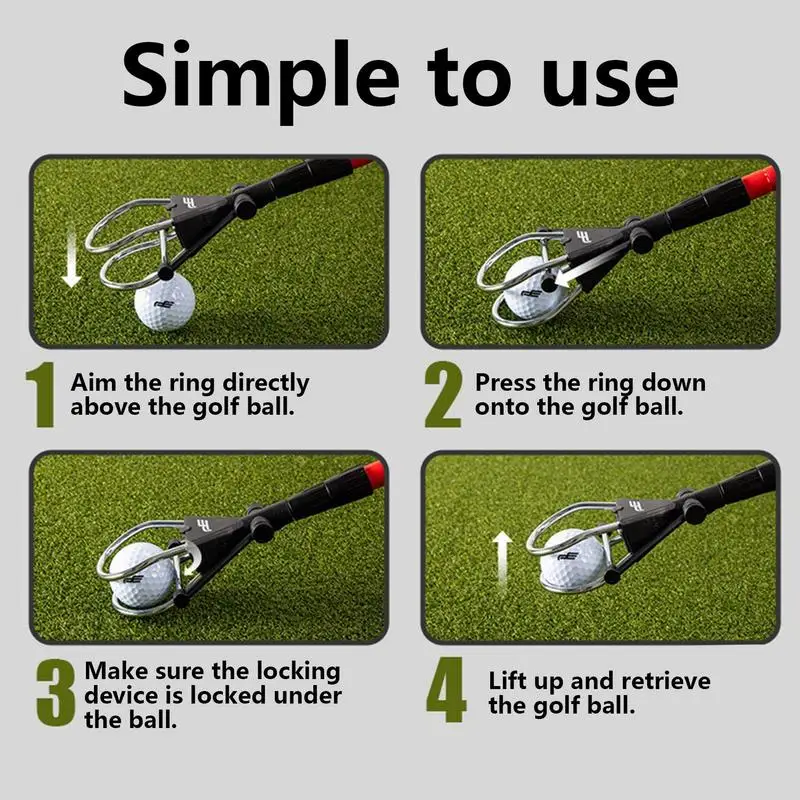 Simple to use

1 Aim the ring directly above the golf ball.

2 Press the ring down onto the golf ball.

3 Make sure the locking device is locked under the ball.

4 Lift up and retrieve the golf ball.