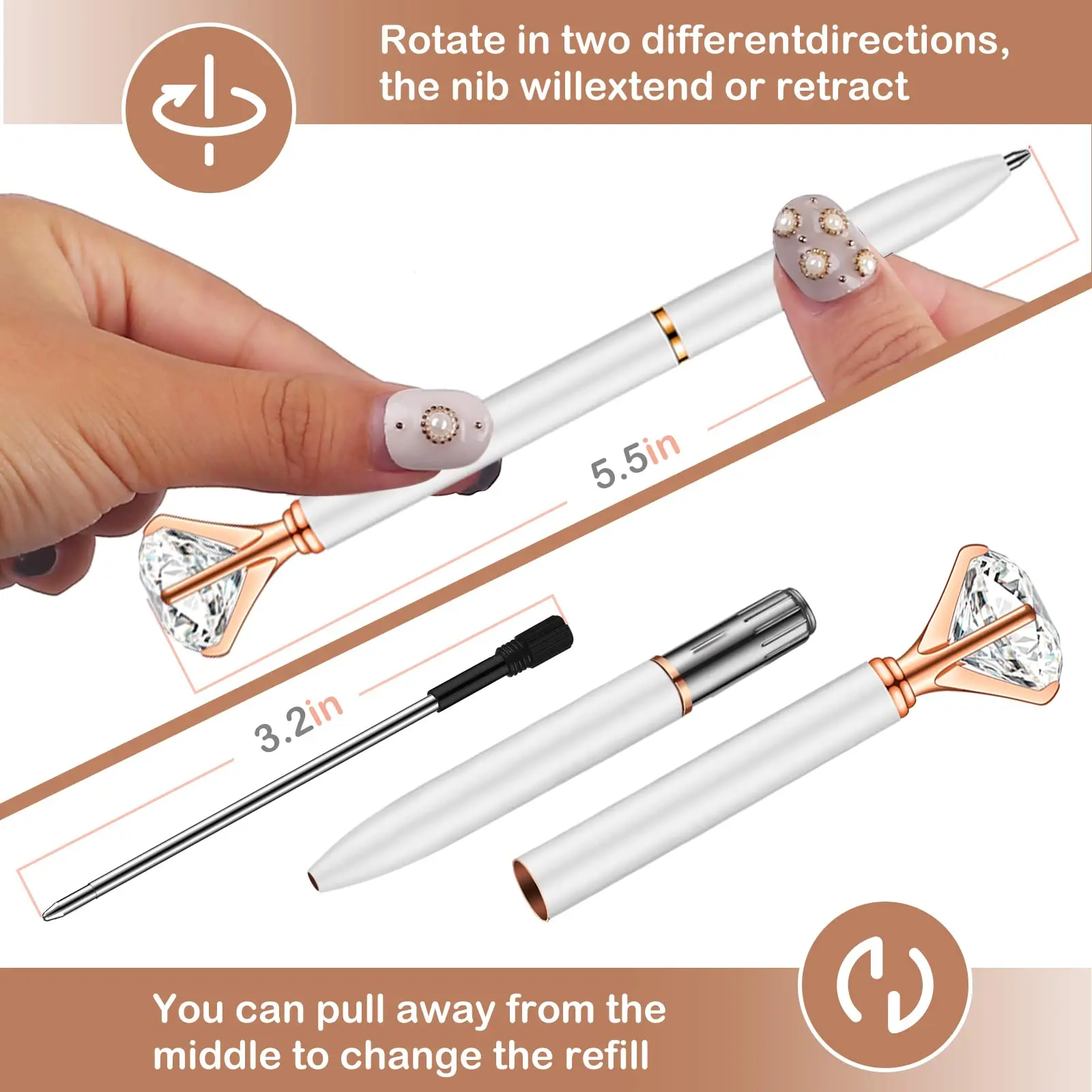 Rotate in two differentdirections, the nib willextend or retract

5.5in

3.2in

You can pull away from the middle to change the refill