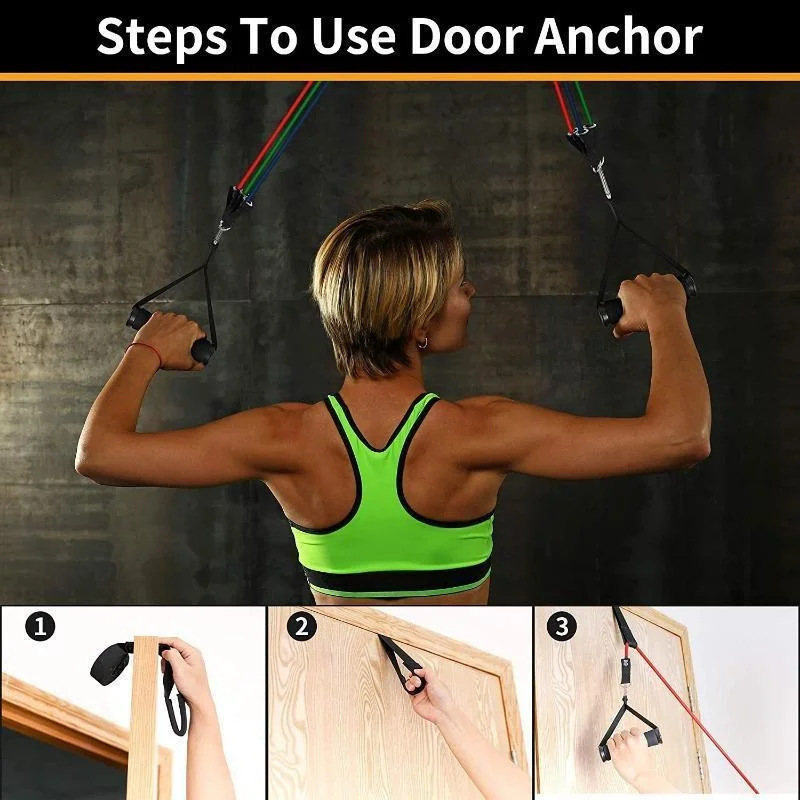 Steps To Use Door Anchor

1

2

3