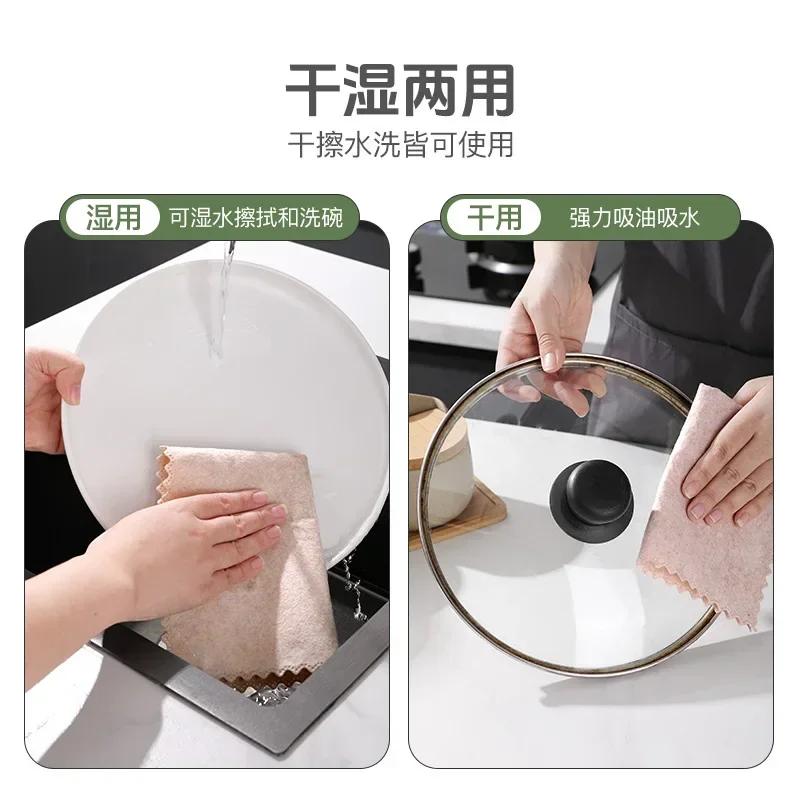 干湿两用

干擦水洗皆可使用

湿用 可湿水擦拭和洗碗

干用 强力吸油吸水