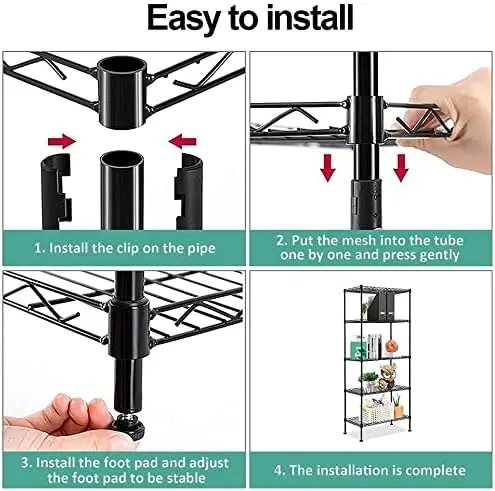 Easy to install

1. Install the clip on the pipe

2. Put the mesh into the tube one by one and press gently

3. Install the foot pad and adjust the foot pad to be stable

4. The installation is complete