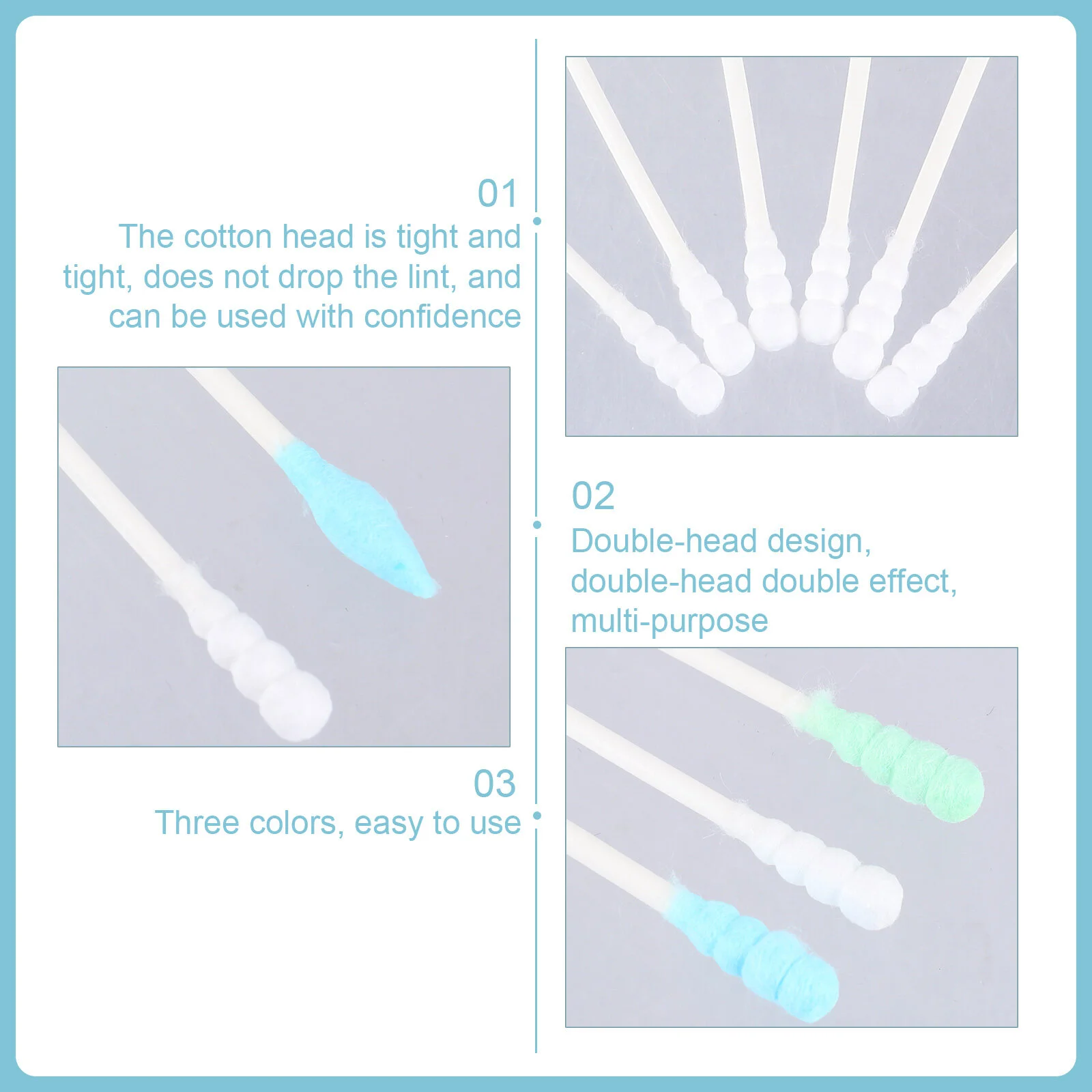 01
The cotton head is tight and tight, does not drop the lint, and can be used with confidence

02
Double-head design, double-head double effect, multi-purpose

03
Three colors, easy to use