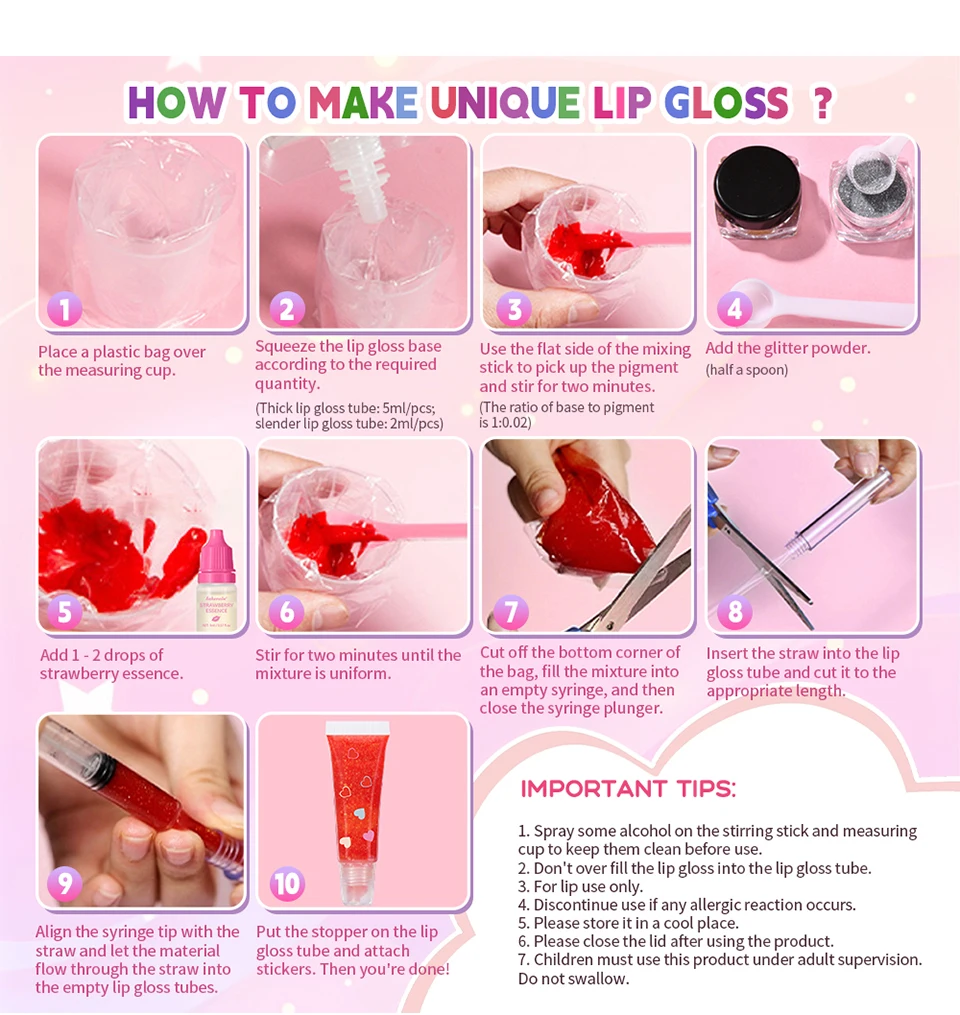 HOW TO MAKE UNIQUE LIP GLOSS ?

1
Place a plastic bag over the measuring cup.

2
Squeeze the lip gloss base according to the required quantity.
(Thick lip gloss tube: 5ml/pcs; slender lip gloss tube: 2ml/pcs)

3
Use the flat side of the mixing stick to pick up the pigment and stir for two minutes.
(The ratio of base to pigment is 1:0.02)

4
Add the glitter powder.
(half a spoon)

5
STRAWBERRY ESSENCE
Add 1 - 2 drops of strawberry essence.

6
Stir for two minutes until the mixture is uniform.

7
Cut off the bottom corner of the bag, fill the mixture into an empty syringe, and then close the syringe plunger.

8
Insert the straw into the lip gloss tube and cut it to the appropriate length.

9
Align the syringe tip with the straw and let the material flow through the straw into the empty lip gloss tubes.

10
Put the stopper on the lip gloss tube and attach stickers. Then you're done!

IMPORTANT TIPS:

1. Spray some alcohol on the stirring stick and measuring cup to keep them clean before use.
2. Don't over fill the lip gloss into the lip gloss tube.
3. For lip use only.
4. Discontinue use if any allergic reaction occurs.
5. Please store it in a cool place.
6. Please close the lid after using the product.
7. Children must use this product under adult supervision. Do not swallow.