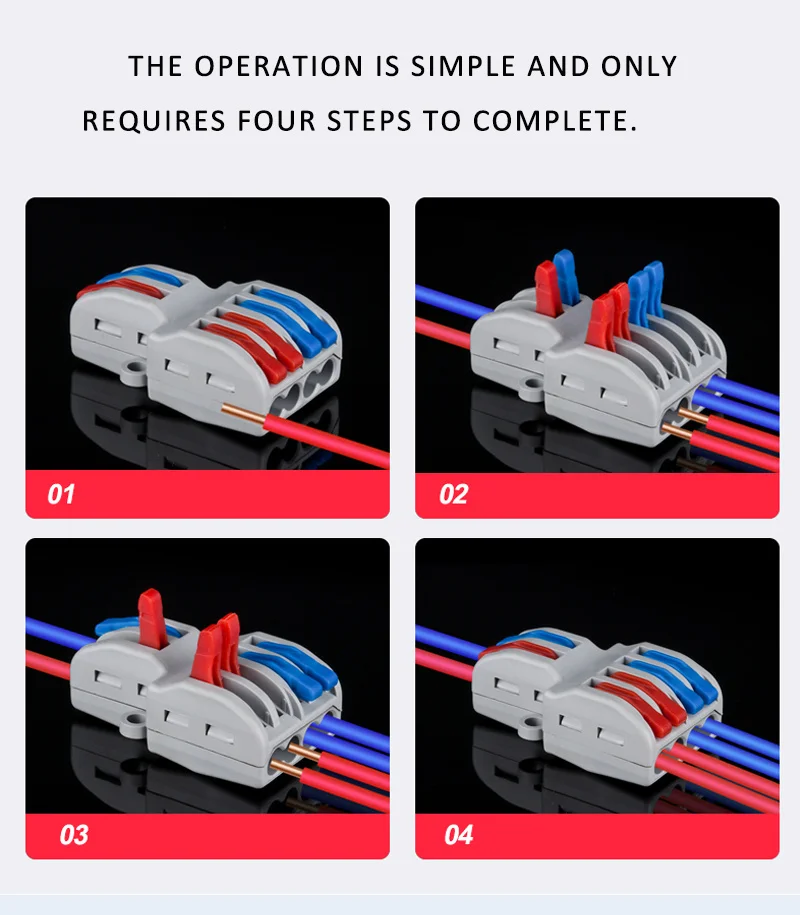 THE OPERATION IS SIMPLE AND ONLY REQUIRES FOUR STEPS TO COMPLETE.

01

02

03

04