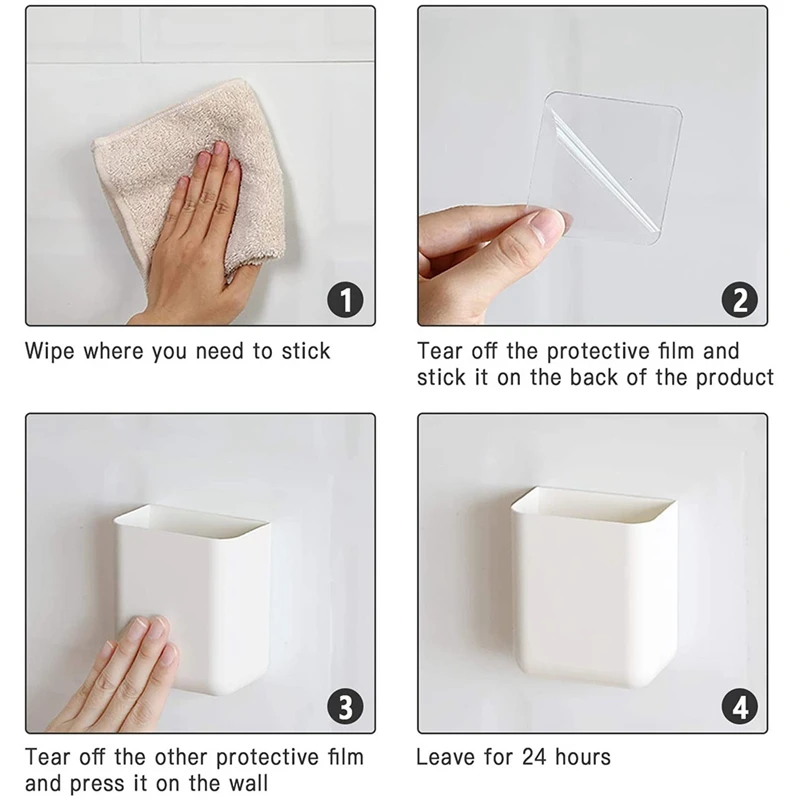 1

Wipe where you need to stick

2

Tear off the protective film and stick it on the back of the product

3

Tear off the other protective film and press it on the wall

4

Leave for 24 hours