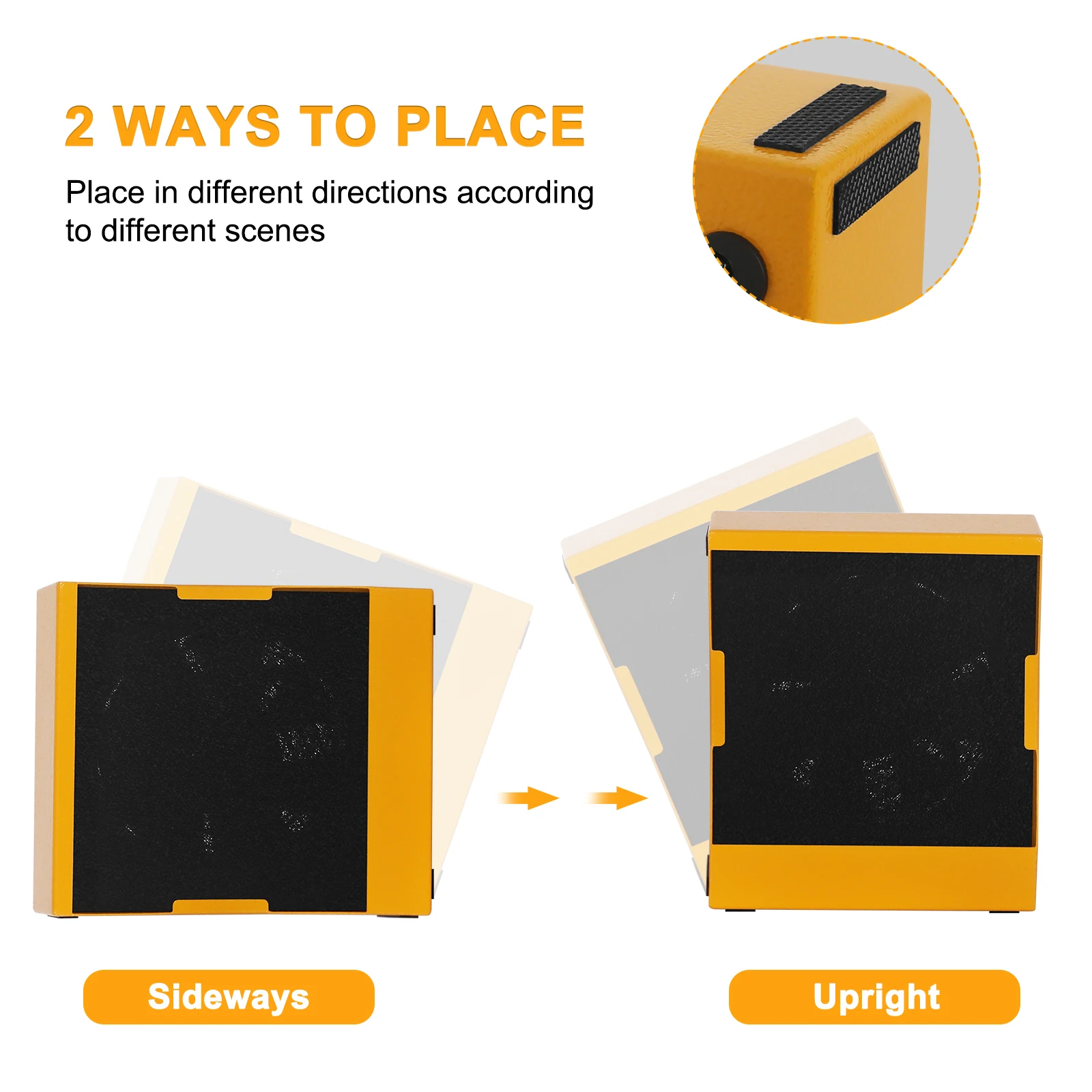 2 WAYS TO PLACE

Place in different directions according to different scenes

Sideways

Upright