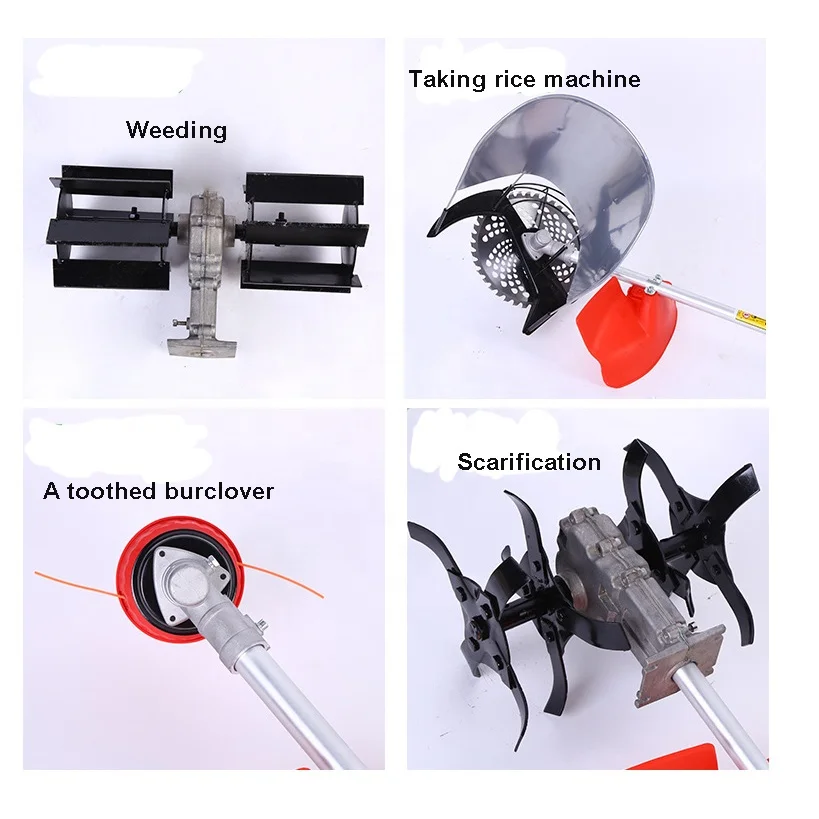 Weeding

Taking rice machine

A toothed burclover

Scarification