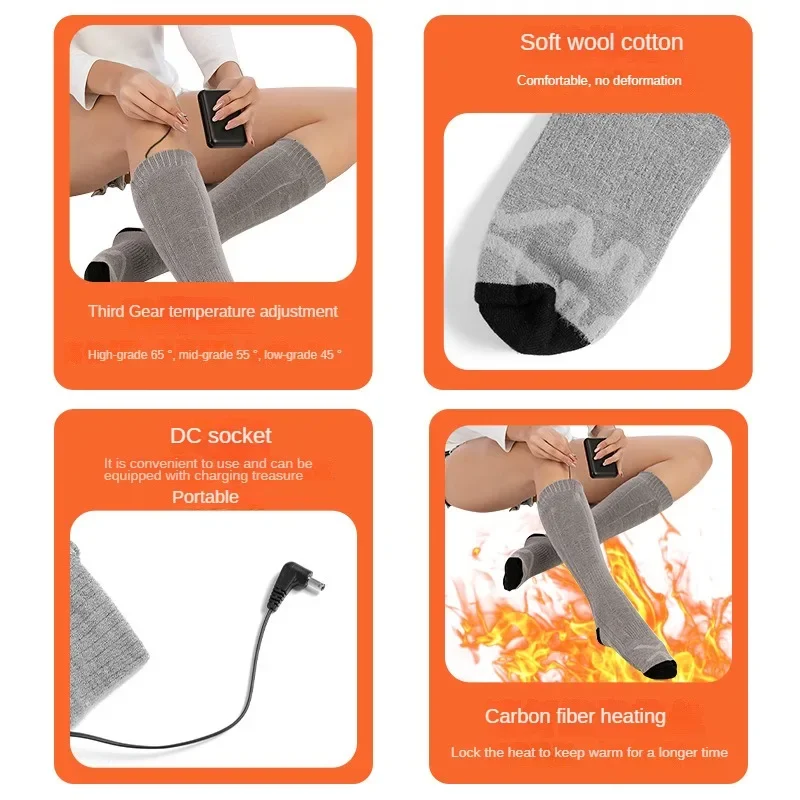 Third Gear temperature adjustment

High-grade 65 °, mid-grade 55 °, low-grade 45 °

Soft wool cotton

Comfortable, no deformation

DC socket

It is convenient to use and can be equipped with charging treasure

Portable

Carbon fiber heating

Lock the heat to keep warm for a longer time