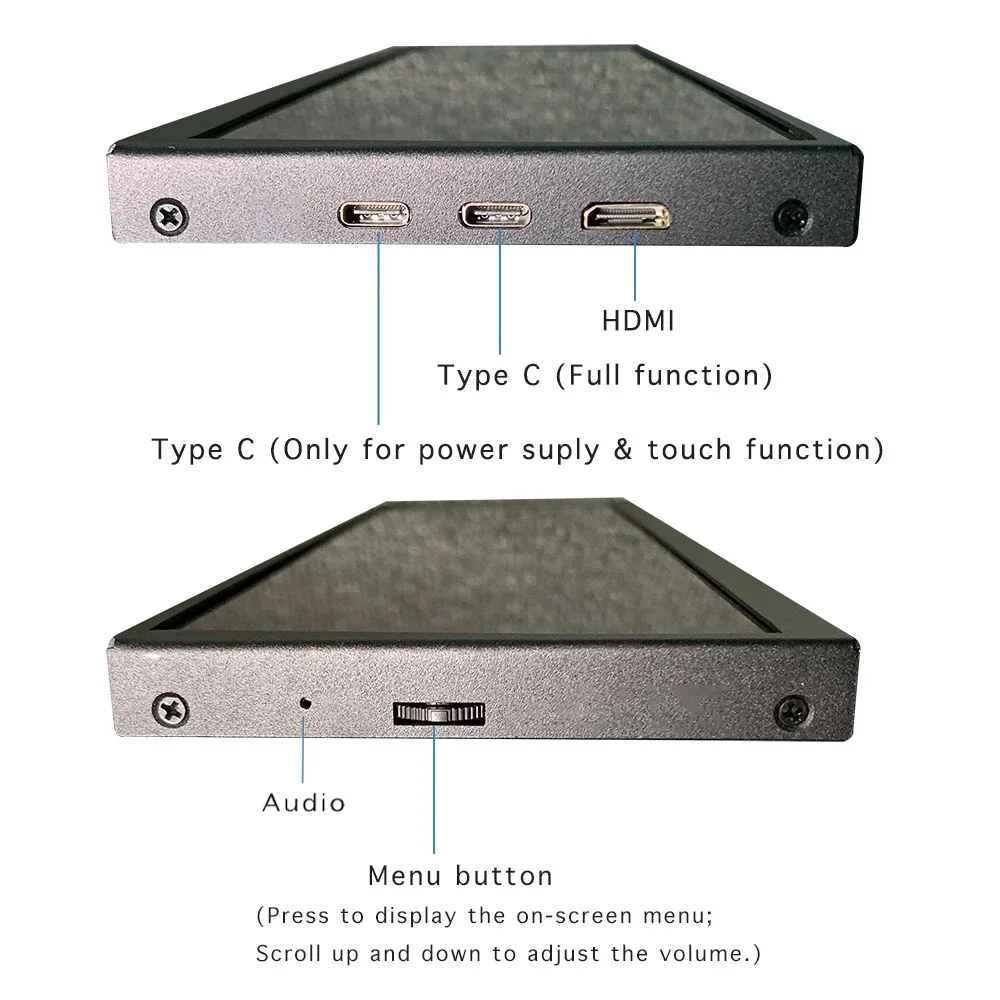 HDMI

Type C (Full function)

Type C (Only for power suply & touch function)

Audio

Menu button

(Press to display the on-screen menu;
Scroll up and down to adjust the volume.)