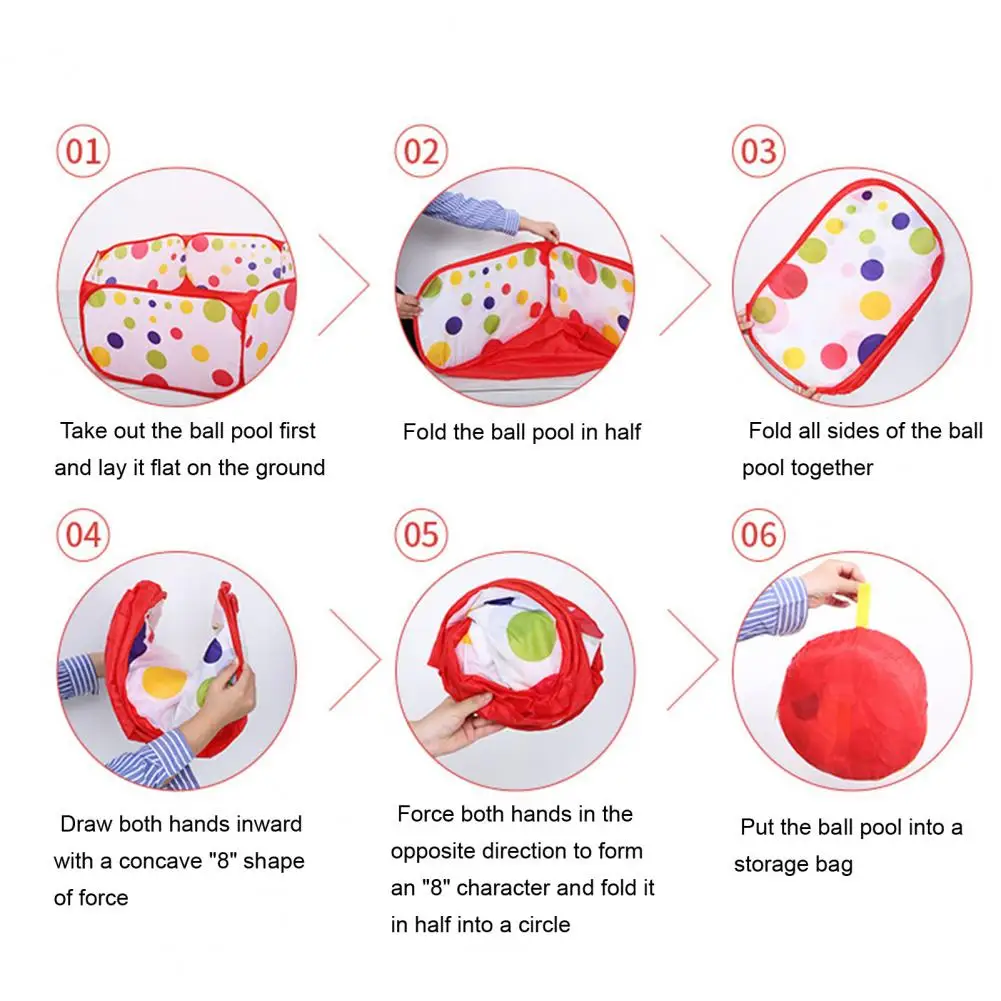 01

Take out the ball pool first and lay it flat on the ground

02

Fold the ball pool in half

03

Fold all sides of the ball pool together

04

Draw both hands inward with a concave "8" shape of force

05

Force both hands in the opposite direction to form an "8" character and fold it in half into a circle

06

Put the ball pool into a storage bag