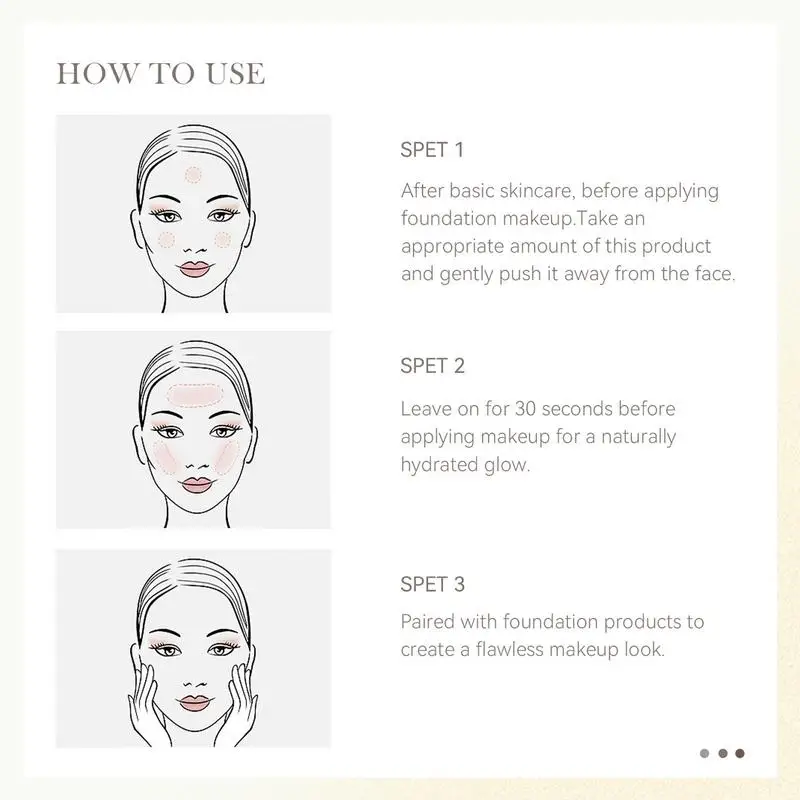 HOW TO USE

SPET 1

After basic skincare, before applying foundation makeup.Take an appropriate amount of this product and gently push it away from the face.

SPET 2

Leave on for 30 seconds before applying makeup for a naturally hydrated glow.

SPET 3

Paired with foundation products to create a flawless makeup look.