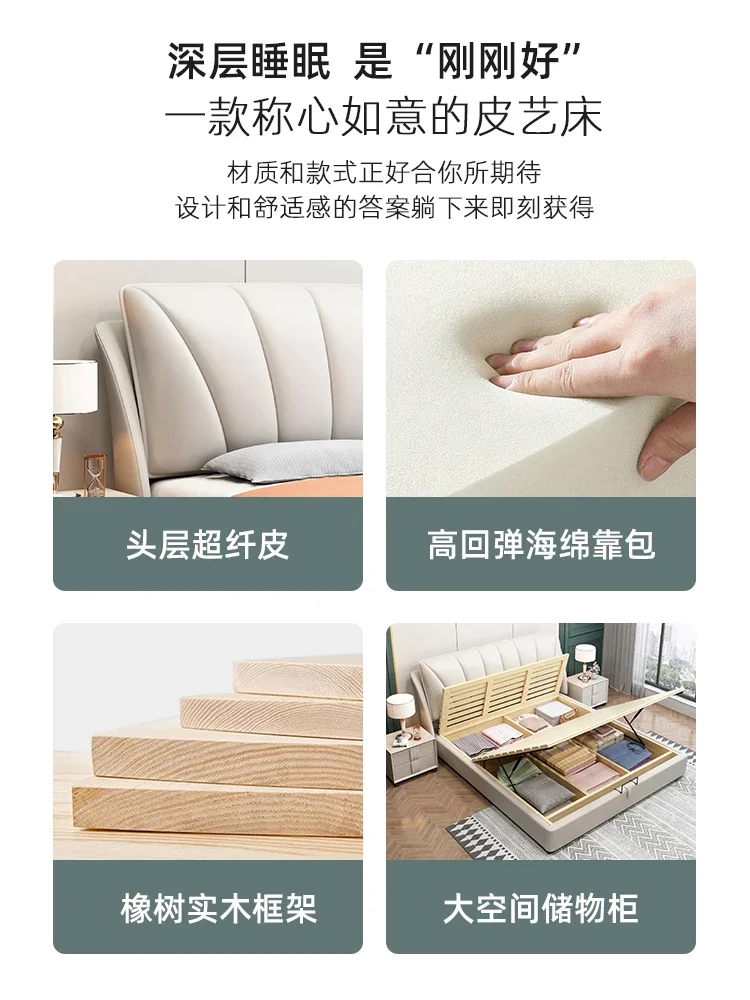 深层睡眠 是“刚刚好”
一款称心如意的皮艺床

材质和款式正好合你所期待
设计和舒适感的答案躺下来即刻获得

头层超纤皮

高回弹海绵靠包

橡树实木框架

大空间储物柜