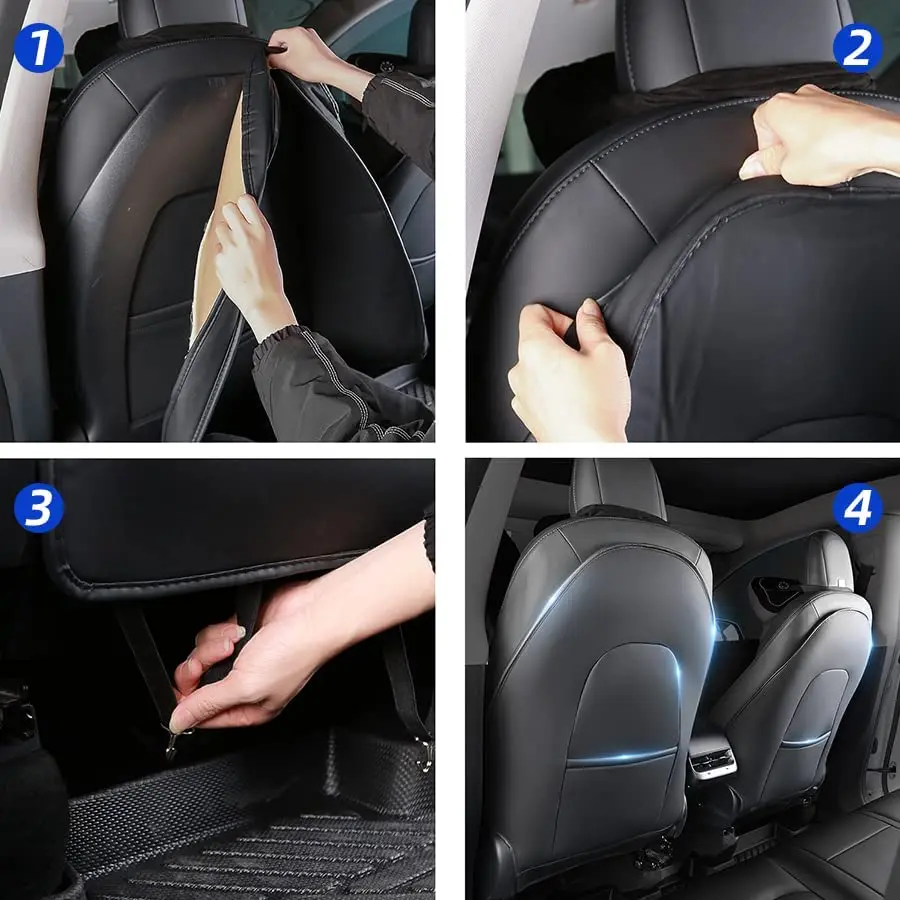 1

2

3

4