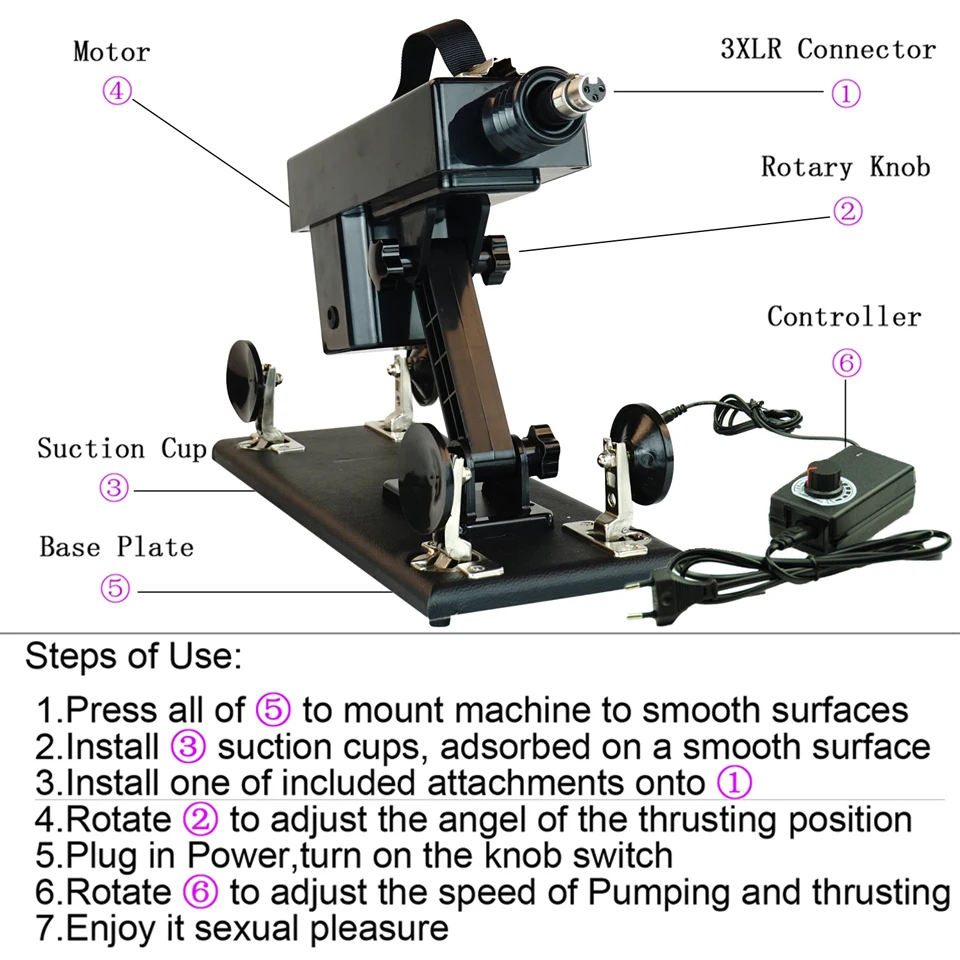 Motor
④

3XLR Connector
①

Rotary Knob
②

Controller
⑥

Suction Cup
③

Base Plate
⑤

Steps of Use:

1.Press all of ⑤ to mount machine to smooth surfaces
2.Install ③ suction cups, adsorbed on a smooth surface
3.Install one of included attachments onto ①
4.Rotate ② to adjust the angel of the thrusting position
5.Plug in Power,turn on the knob switch
6.Rotate ⑥ to adjust the speed of Pumping and thrusting
7.Enjoy it sexual pleasure