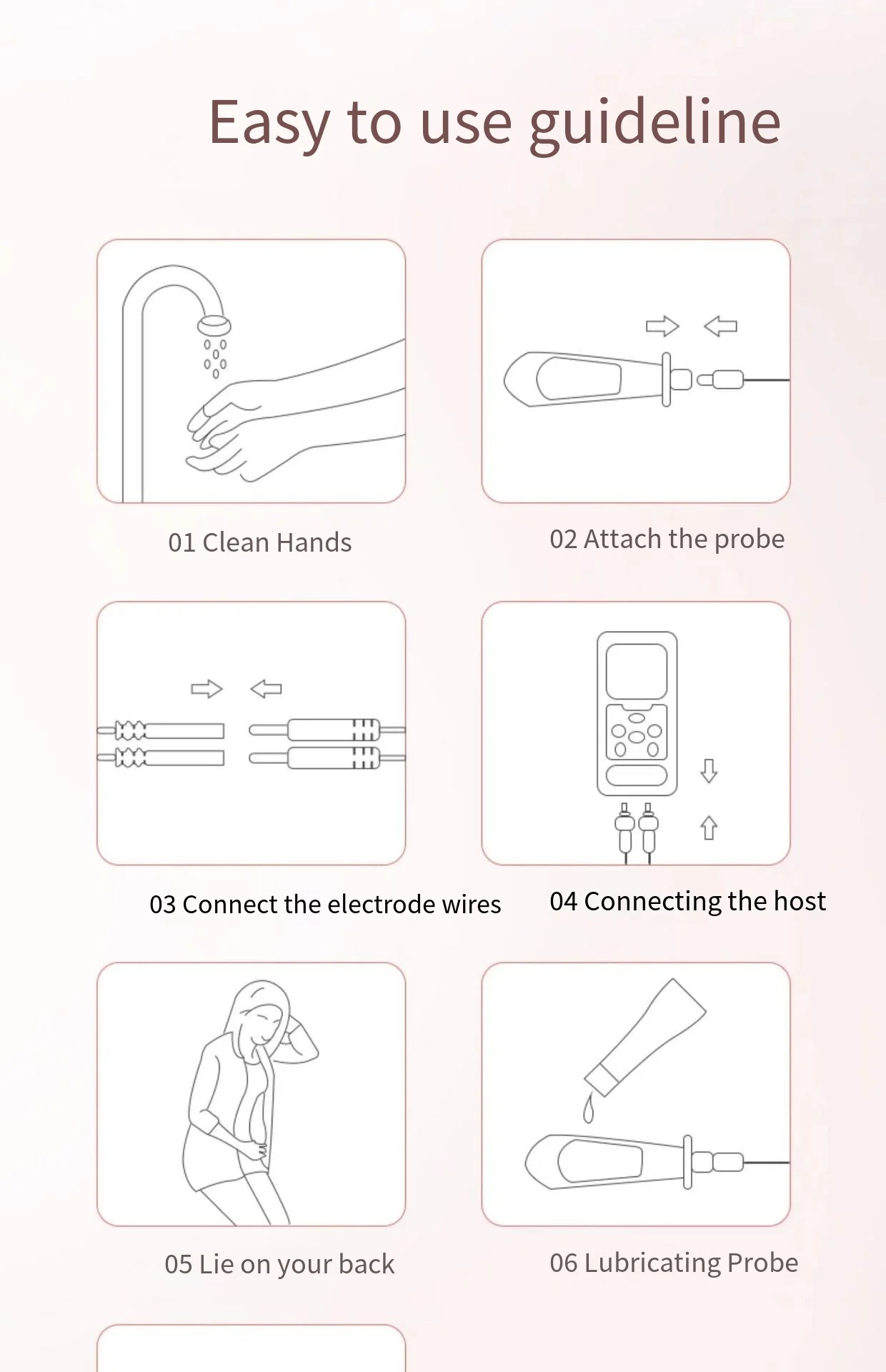 Easy to use guideline

01 Clean Hands

02 Attach the probe

03 Connect the electrode wires

04 Connecting the host

05 Lie on your back

06 Lubricating Probe