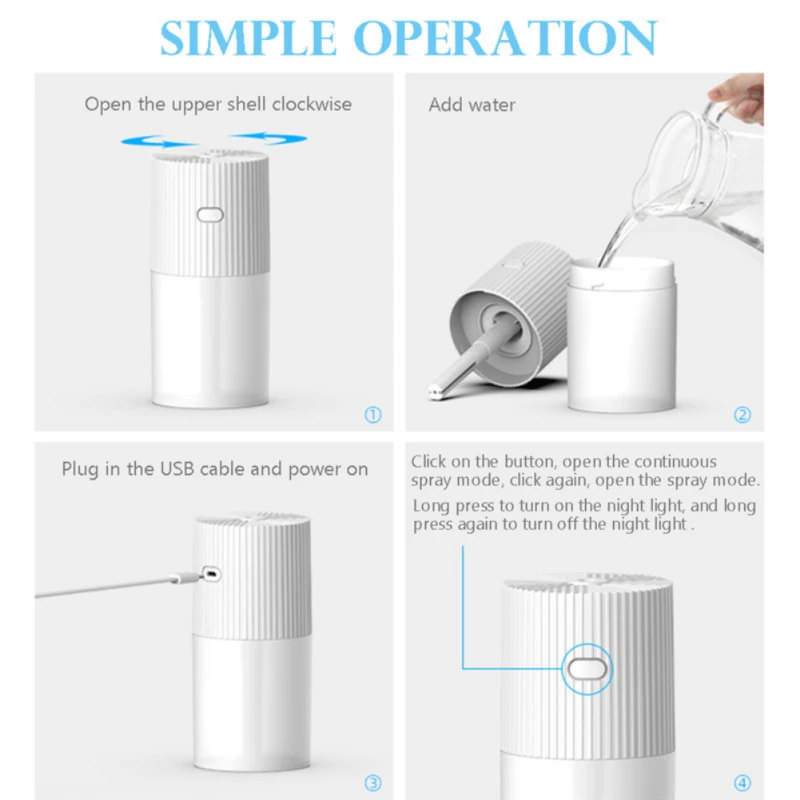 SIMPLE OPERATION

Open the upper shell clockwise

①

Add water

②

Plug in the USB cable and power on

③

Click on the button, open the continuous spray mode, click again, open the spray mode.

Long press to turn on the night light, and long press again to turn off the night light .

④