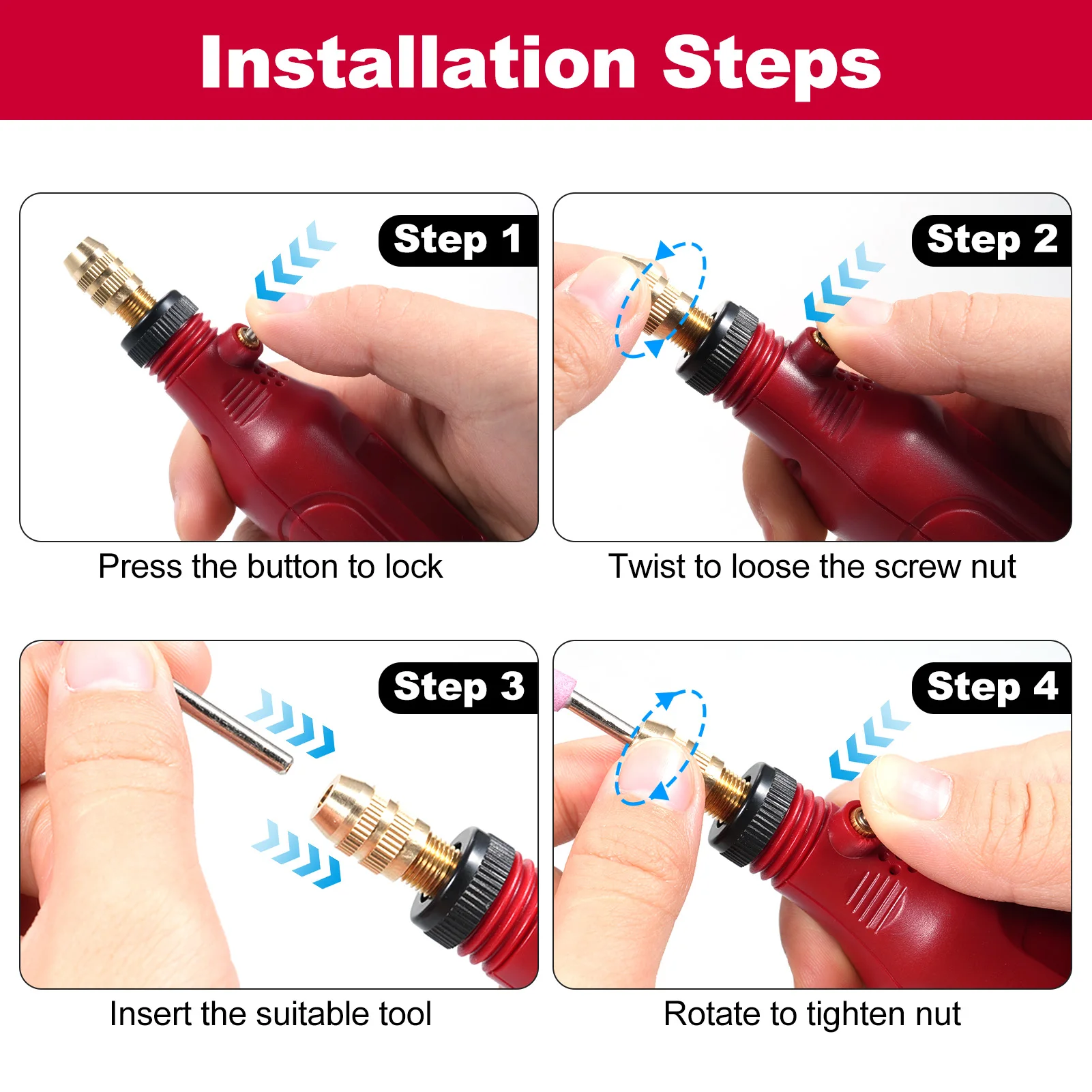 Installation Steps

Step 1

Press the button to lock

Step 2

Twist to loose the screw nut

Step 3

Insert the suitable tool

Step 4

Rotate to tighten nut