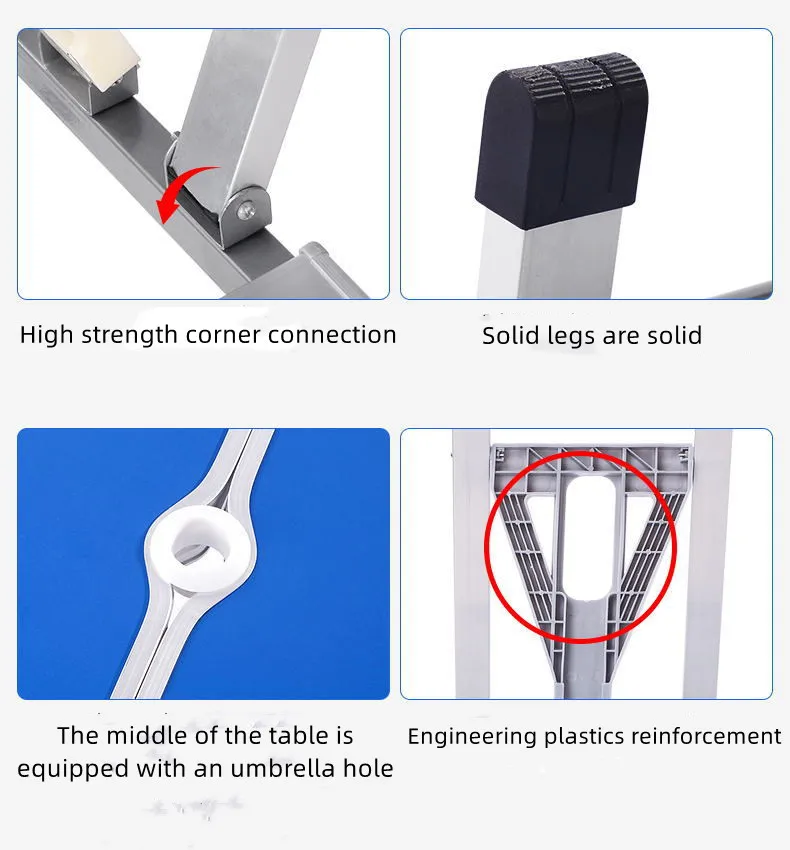 High strength corner connection

Solid legs are solid

The middle of the table is equipped with an umbrella hole

Engineering plastics reinforcement