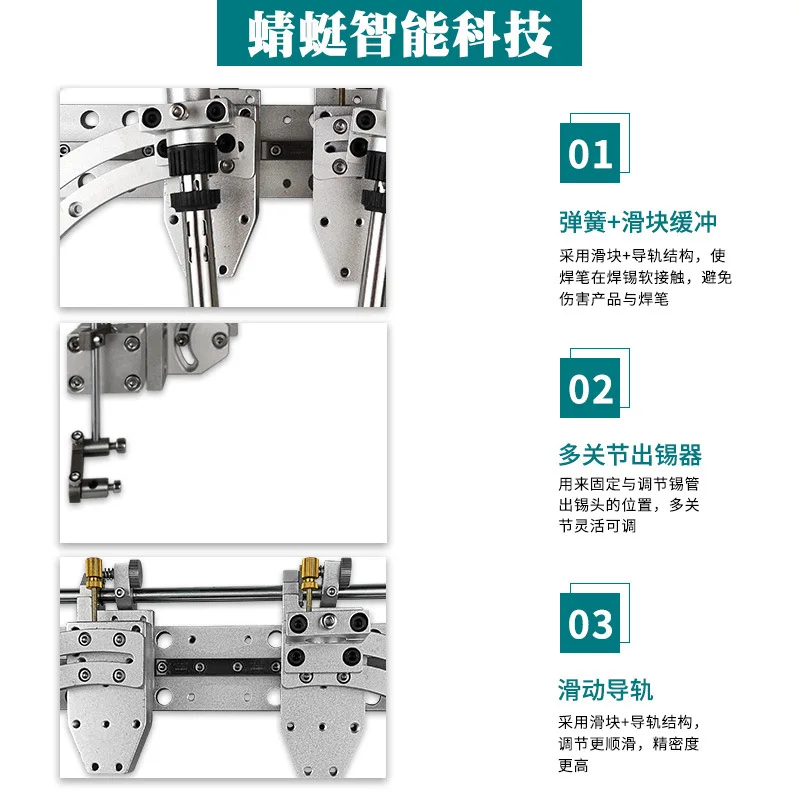 蜻蜓智能科技

01

弹簧+滑块缓冲

采用滑块+导轨结构，使焊笔在焊锡软接触，避免伤害产品与焊笔

02

多关节出锡器

用来固定与调节锡管出锡头的位置，多关节灵活可调

03

滑动导轨

采用滑块+导轨结构，调节更顺滑，精密度更高